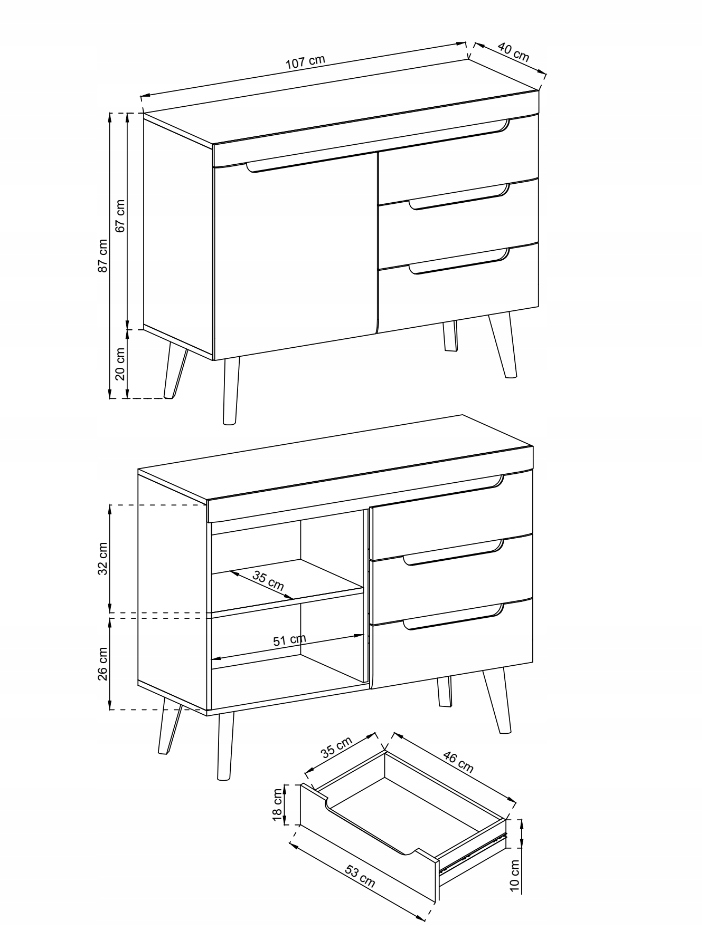 107 cm
40 cm
87 cm
67 cm
20 cm
32 cm
35 cm
51 cm
26 cm
35 cm
46 cm
18 cm
53 cm
10 cm