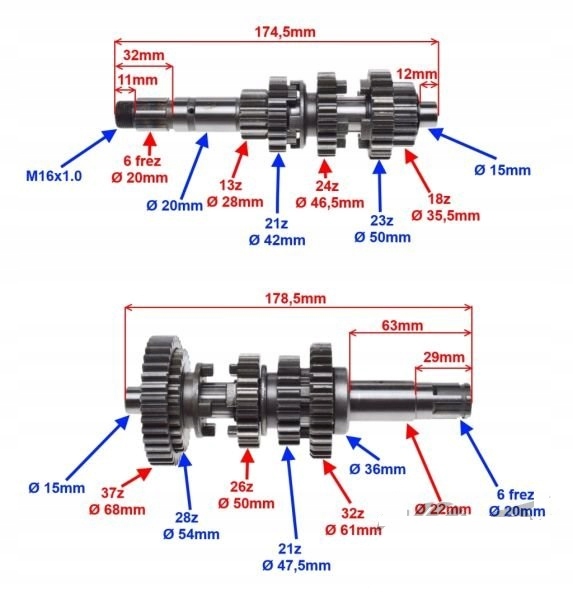 174,5mm
32mm
11mm
12mm
M16x1.0
6 frez
Ø 20mm
Ø 20mm
13z
Ø 28mm
21z
Ø 42mm
24z
Ø 46,5mm
23z
Ø 50mm
18z
Ø 35,5mm
Ø 15mm

178,5mm
63mm
29mm
Ø 15mm
37z
Ø 68mm
28z
Ø 54mm
26z
Ø 50mm
21z
Ø 47,5mm
32z
Ø 61mm
Ø 36mm
Ø 22mm
6 frez
Ø 20mm