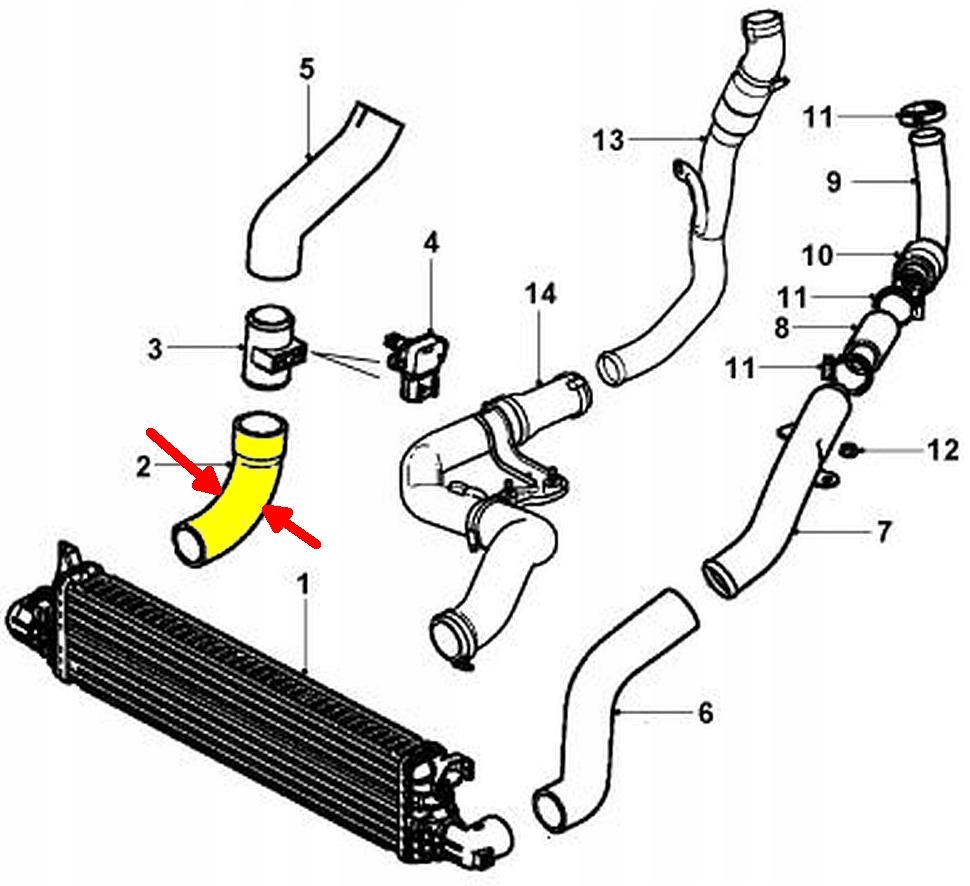 5
13
11
9
4
10
14
11
3
8
11
2
12
7
1
6