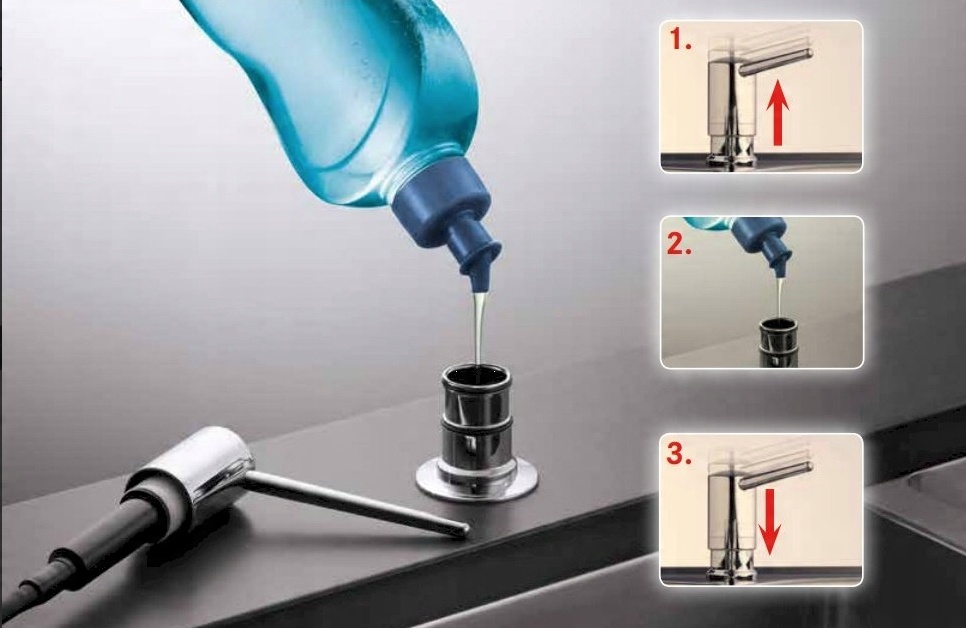 1.

2.

3.