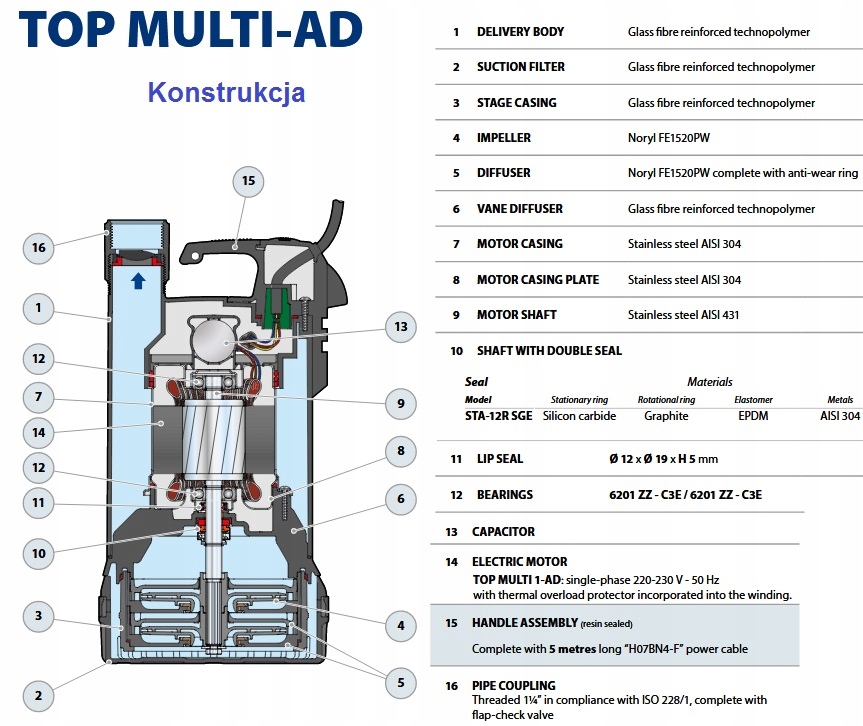 TOP MULTI-AD

Konstrukcja

15
16
1
13
12
7
9
14
8
12
11
6
10
3
4
2
5

| | | |
|---|---|---|
| 1 | DELIVERY BODY | Glass fibre reinforced technopolymer |
| 2 | SUCTION FILTER | Glass fibre reinforced technopolymer |
| 3 | STAGE CASING | Glass fibre reinforced technopolymer |
| 4 | IMPELLER | Noryl FE1520PW |
| 5 | DIFFUSER | Noryl FE1520PW complete with anti-wear ring |
| 6 | VANE DIFFUSER | Glass fibre reinforced technopolymer |
| 7 | MOTOR CASING | Stainless steel AISI 304 |
| 8 | MOTOR CASING PLATE | Stainless steel AISI 304 |
| 9 | MOTOR SHAFT | Stainless steel AISI 431 |

10 SHAFT WITH DOUBLE SEAL

| Seal | Materials | | | |
|---|---|---|---|---|
| Model | Stationary ring | Rotational ring | Elastomer | Metals |
| STA-12R SGE | Silicon carbide | Graphite | EPDM | AISI 304 |

11 LIP SEAL Ø 12 x Ø 19 x H 5 mm

12 BEARINGS 6201 ZZ - C3E / 6201 ZZ - C3E

13 CAPACITOR

14 ELECTRIC MOTOR
TOP MULTI 1-AD: single-phase 220-230 V - 50 Hz with thermal overload protector incorporated into the winding.

15 HANDLE ASSEMBLY (resin sealed)
Complete with 5 metres long "H07BN4-F" power cable

16 PIPE COUPLING
Threaded 1¼" in compliance with ISO 228/1, complete with flap-check valve