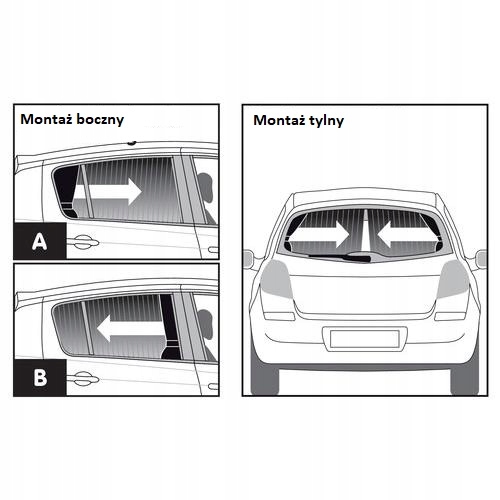 Montaż boczny

A

B

Montaż tylny