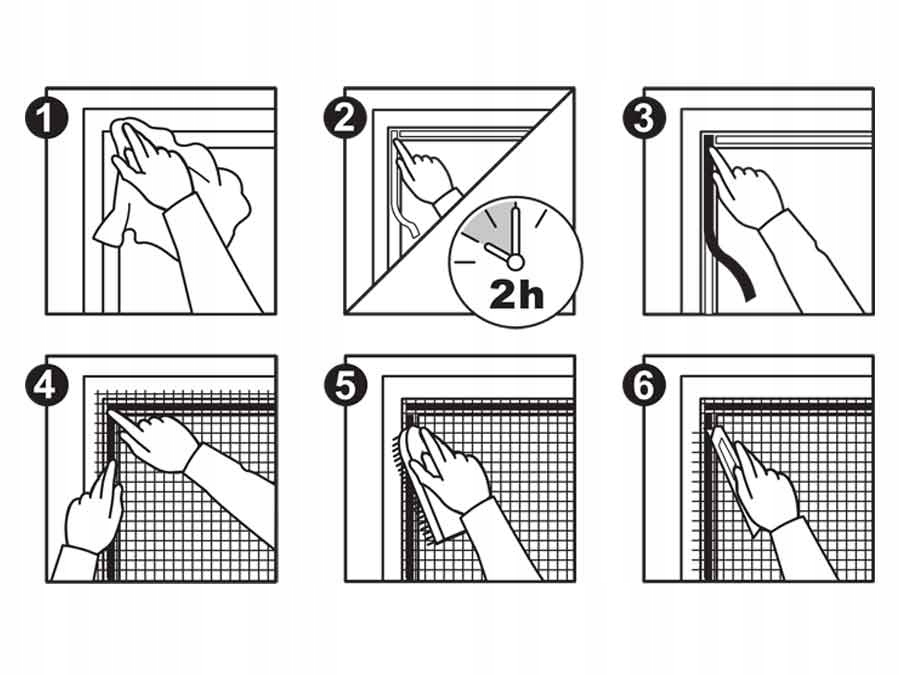 1
2
2h
3
4
5
6