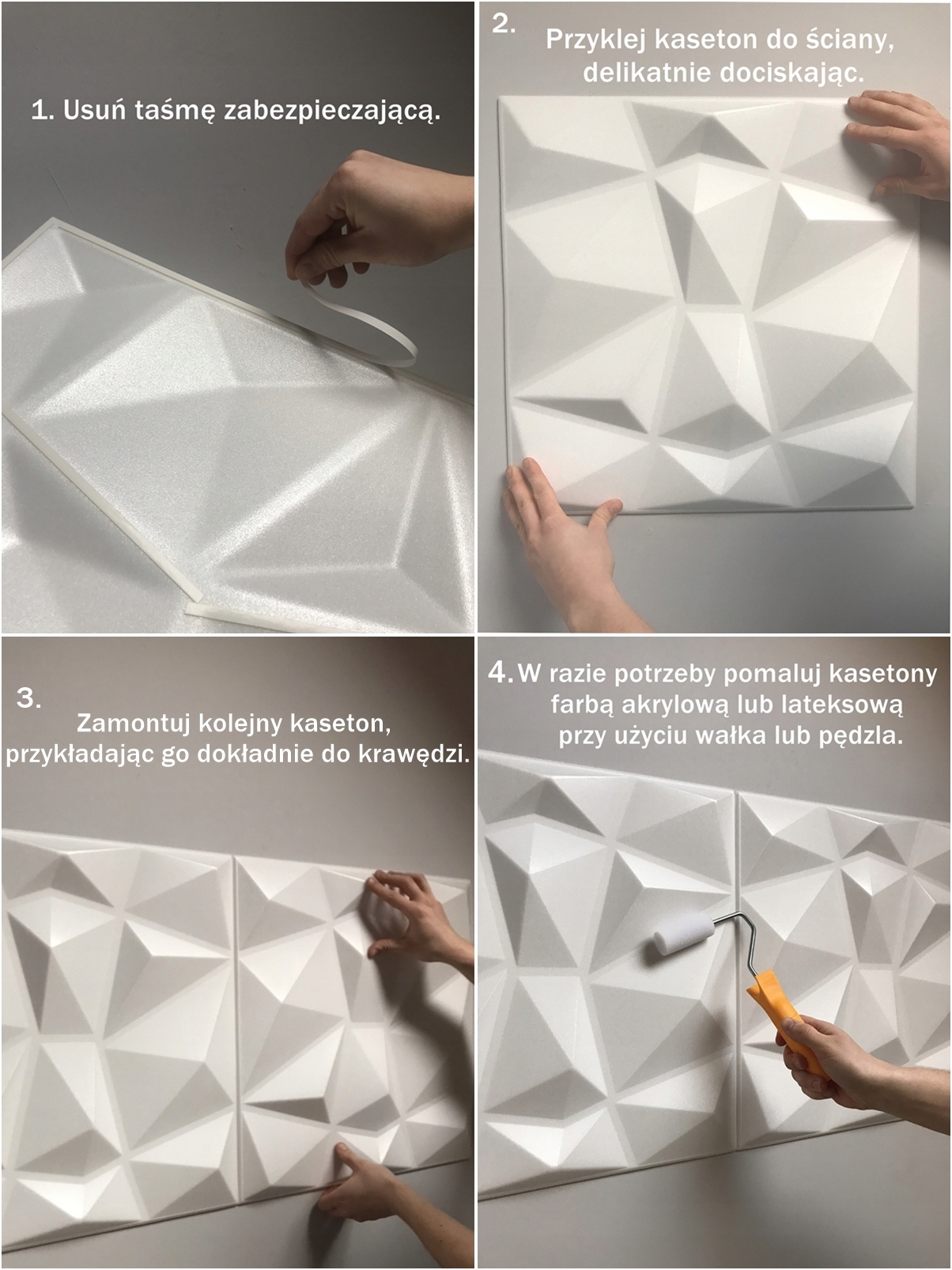 1. Usuń taśmę zabezpieczającą.

2.
Przyklej kaseton do ściany, delikatnie dociskając.

3.
Zamontuj kolejny kaseton, przykładając go dokładnie do krawędzi.

4. W razie potrzeby pomaluj kasetony farbą akrylową lub lateksową przy użyciu wałka lub pędzla.