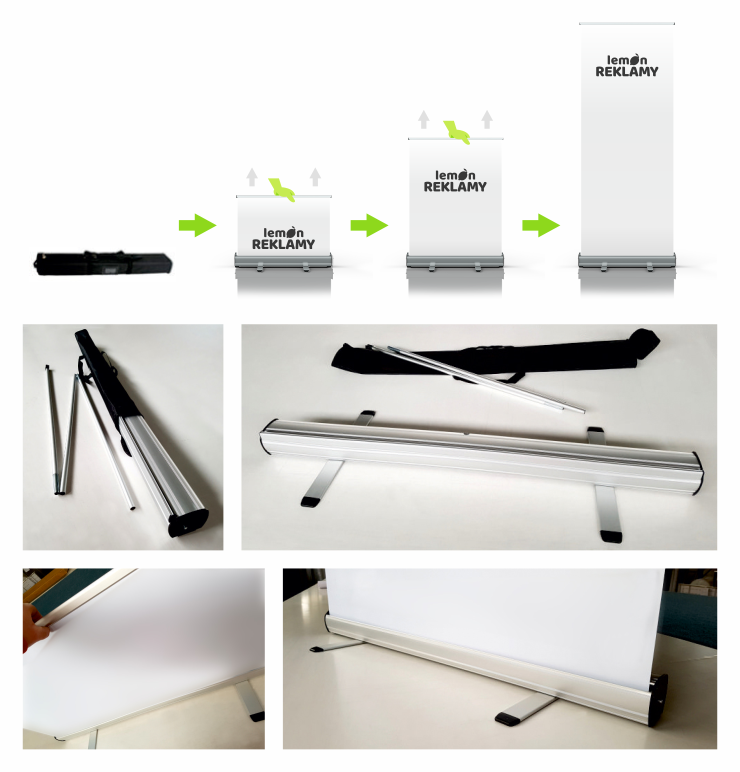 lemon
REKLAMY

lemon
REKLAMY

lemon
REKLAMY