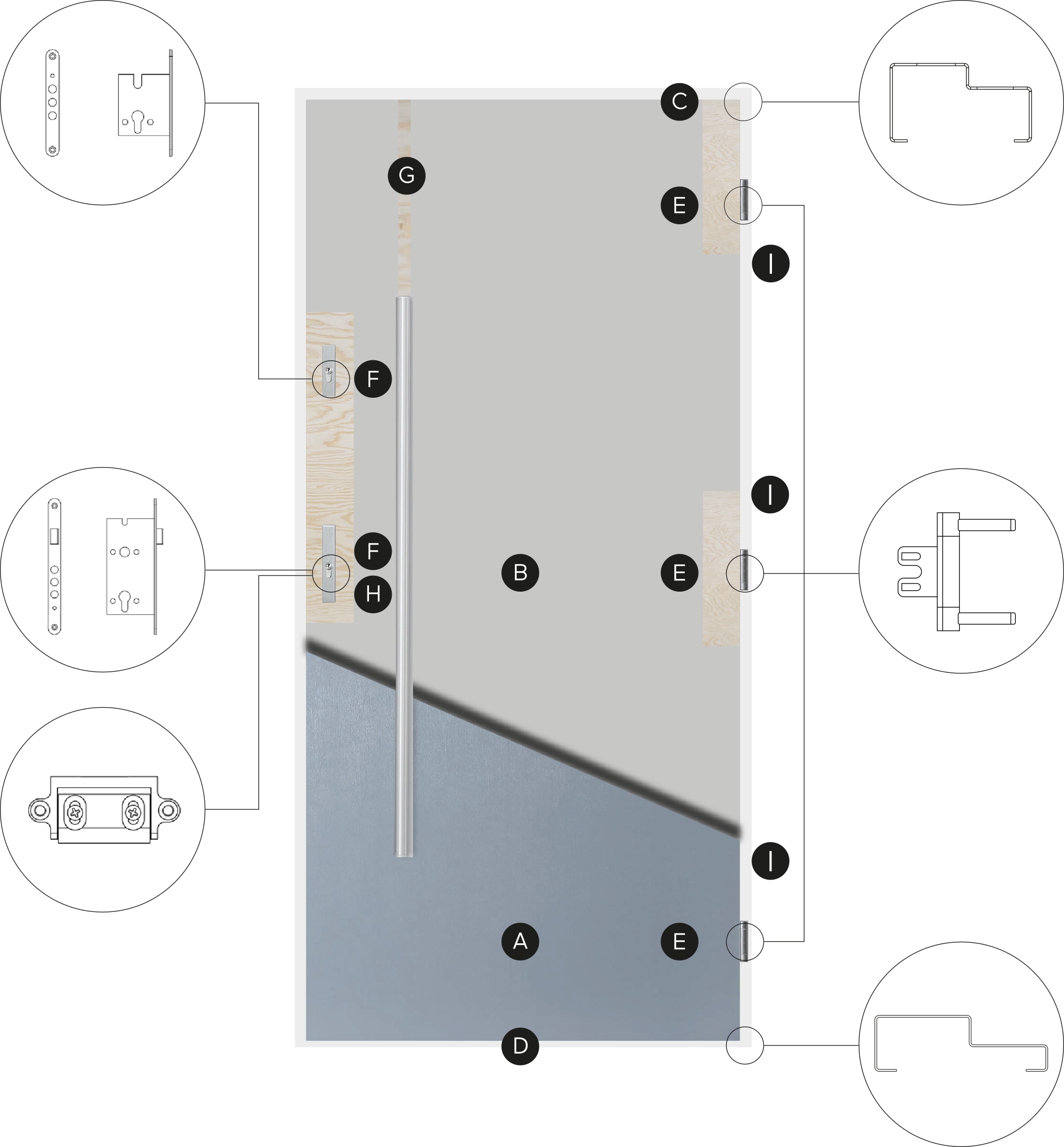 C
G
E
I
F
I
F
B
E
H
I
A
E
D