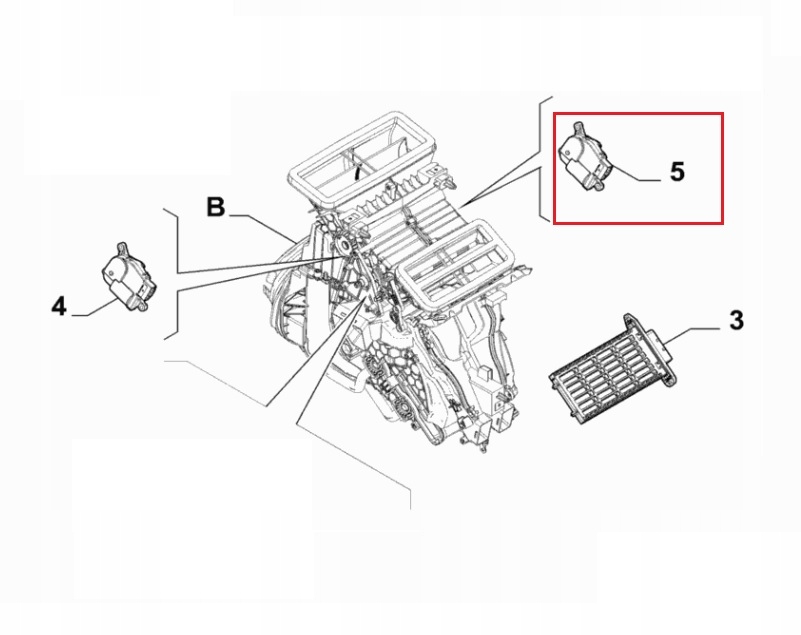 B

5

4

3