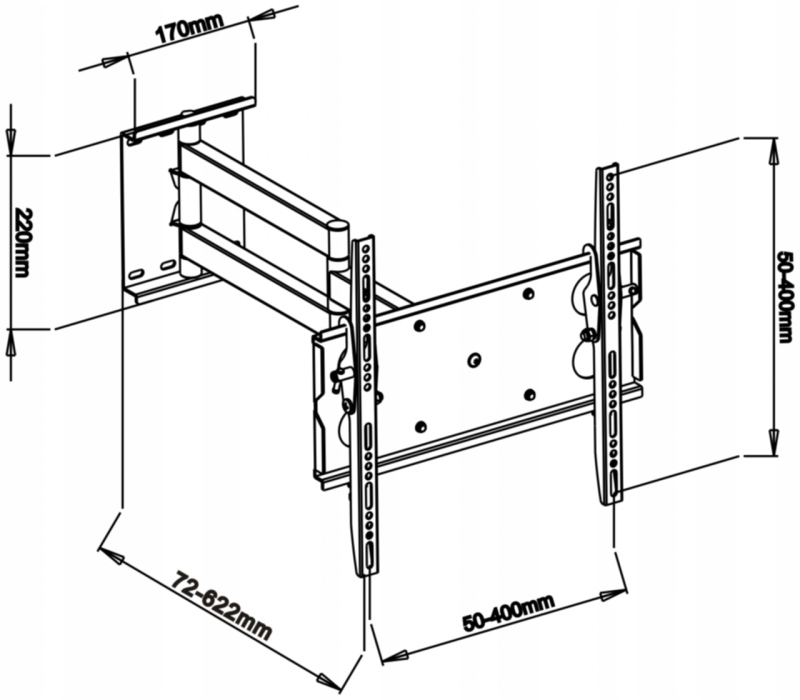 170mm

220mm

50-400mm

72-622mm

50-400mm