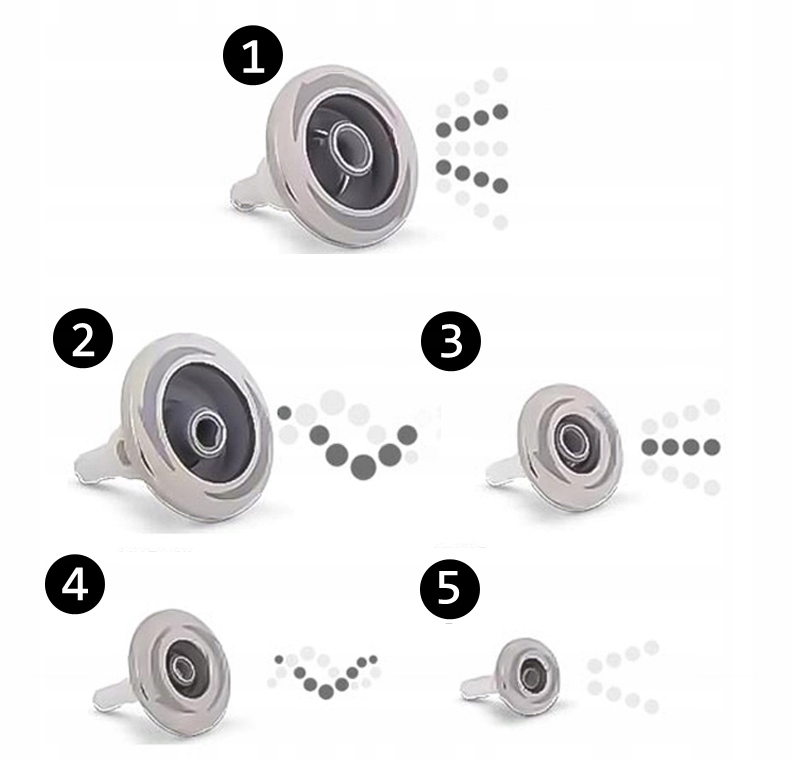 1

2

3

4

5