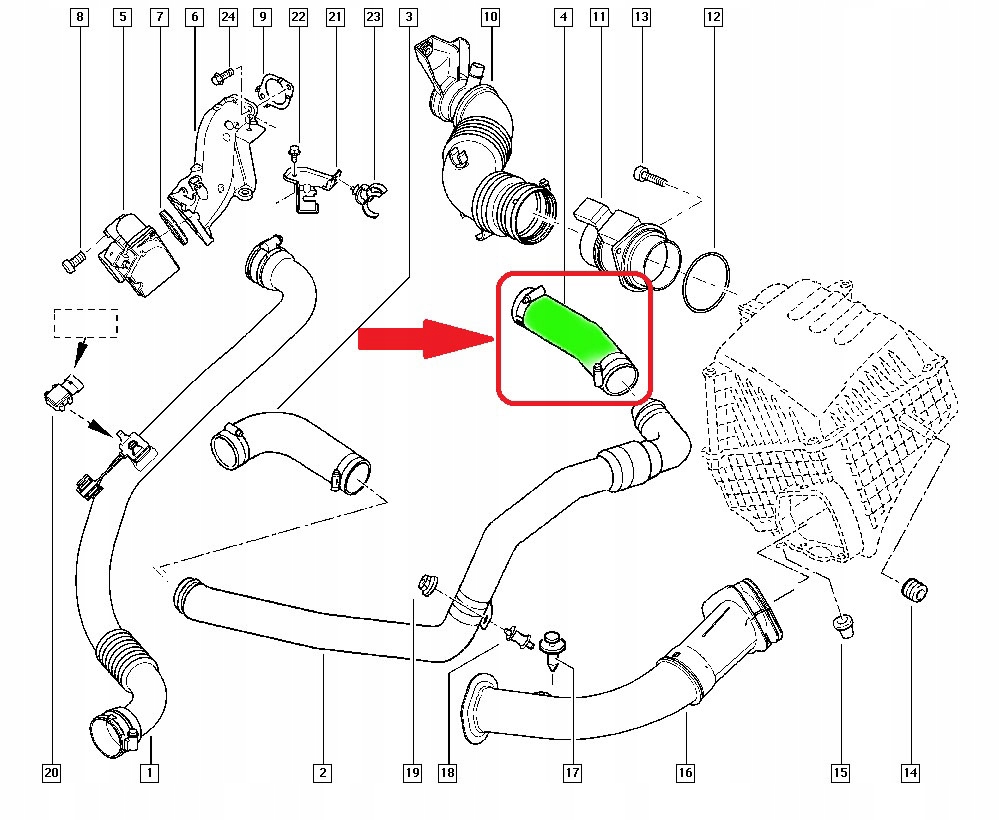 8 5 7 6 24 9 22 21 23 3 10 4 11 13 12

20 1 2 19 18 17 16 15 14