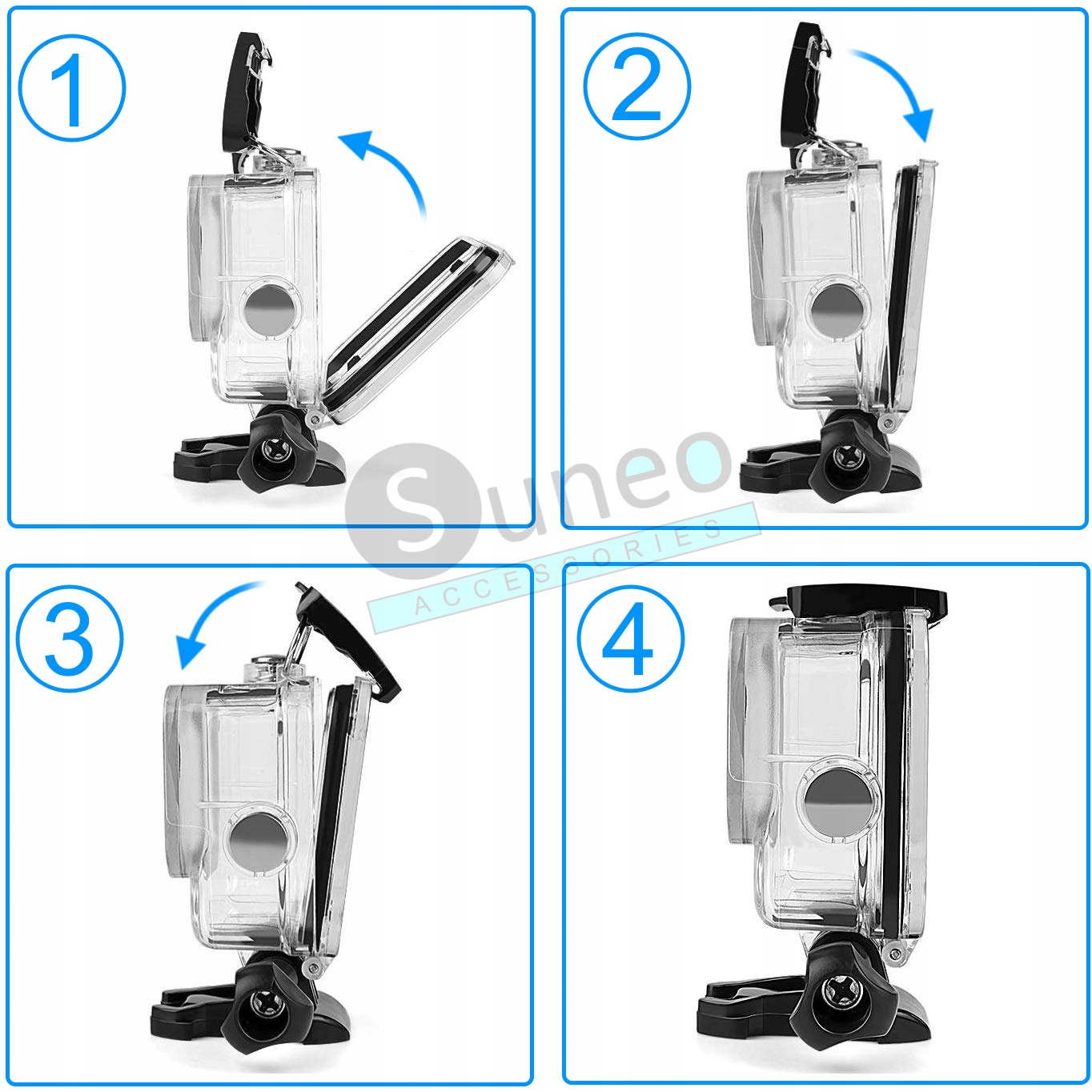 1

2

Suneo
ACCESSORIES

3

4