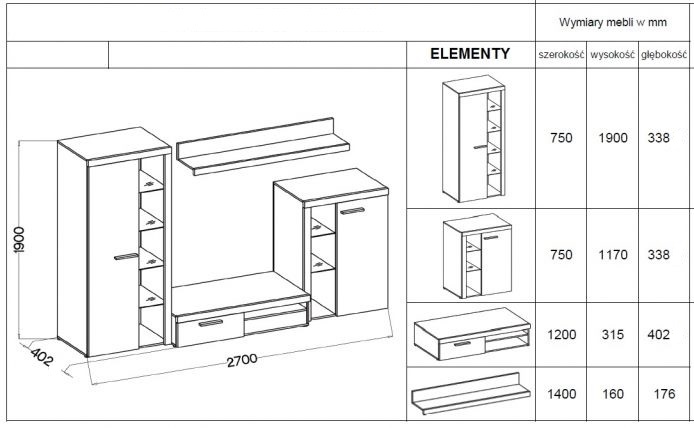 1900

402

2700

| ELEMENTY | Wymiary mebli w mm | | |
|---|---|---|---|
| | szerokość | wysokość | głębokość |
| | 750 | 1900 | 338 |
| | 750 | 1170 | 338 |
| | 1200 | 315 | 402 |
| | 1400 | 160 | 176 |