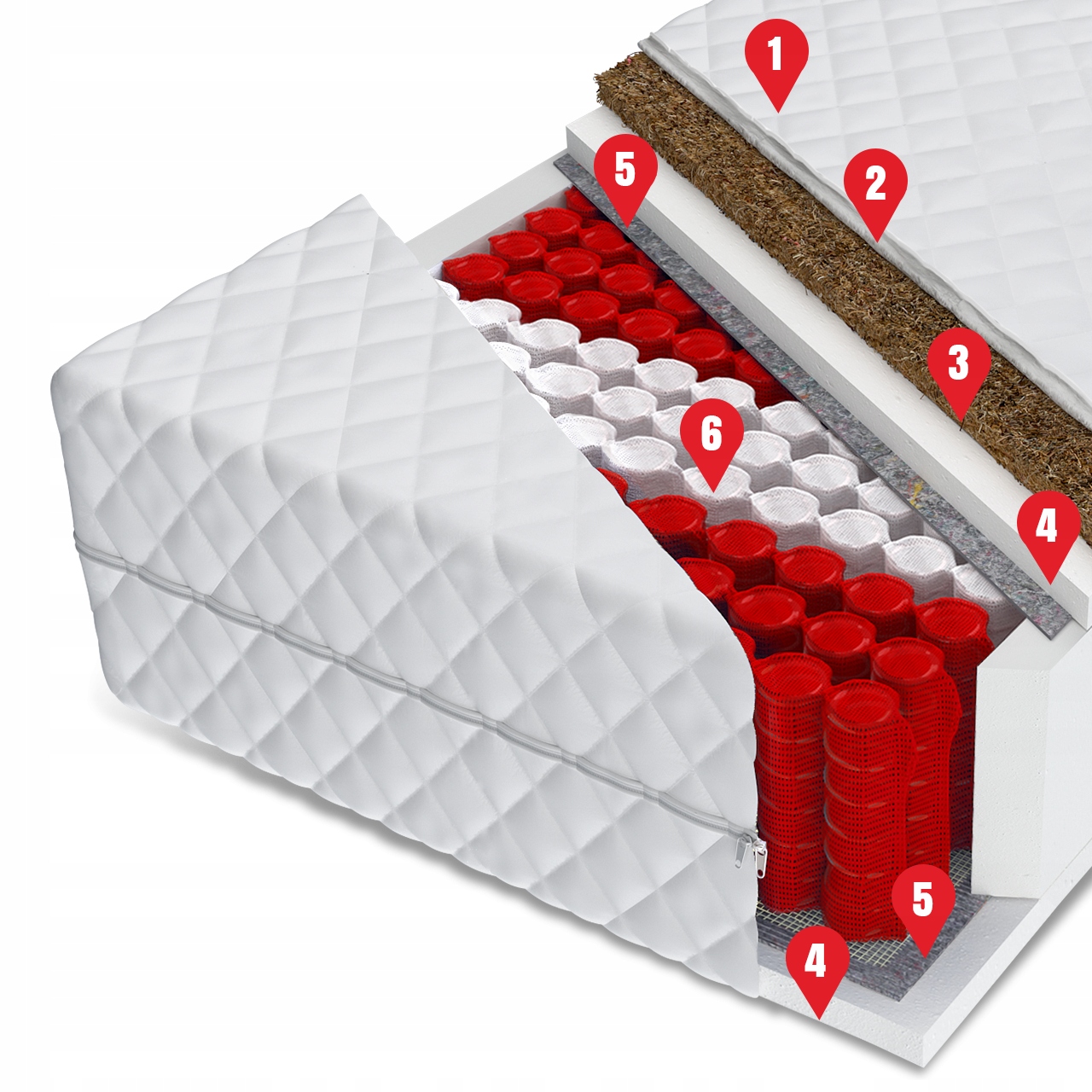 1
5
2
3
6
4
5
4