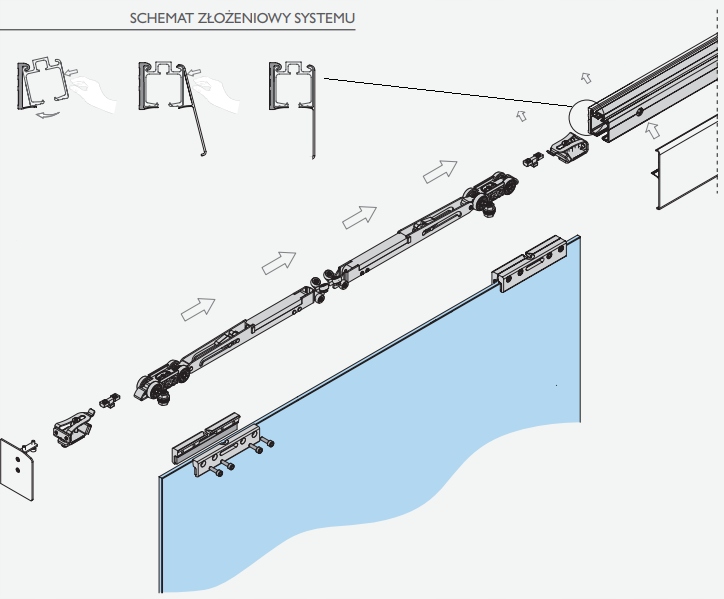 SCHEMAT ZŁOŻENIOWY SYSTEMU