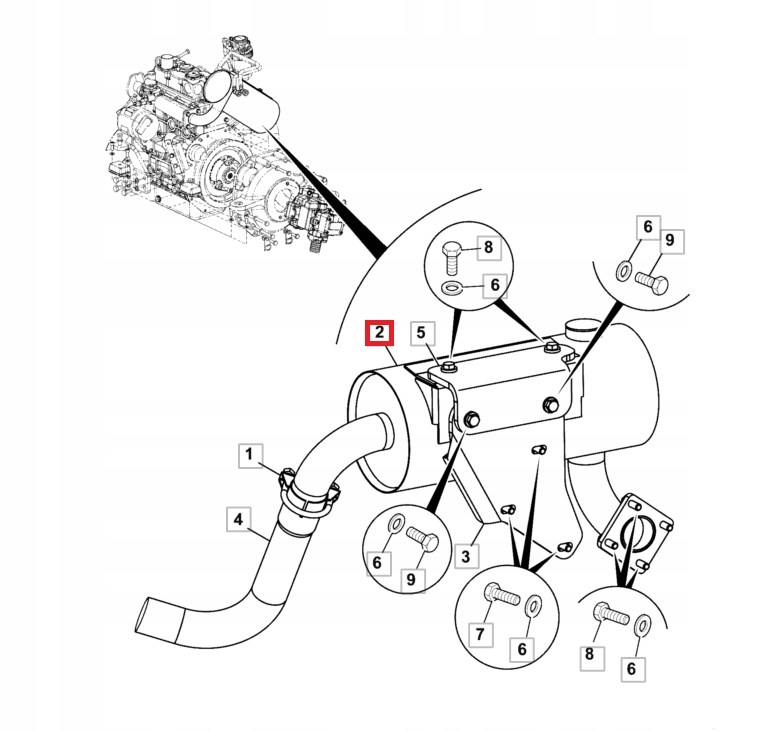 8
6
6
9
2
5
1
4
6
9
3
7
6
8
6