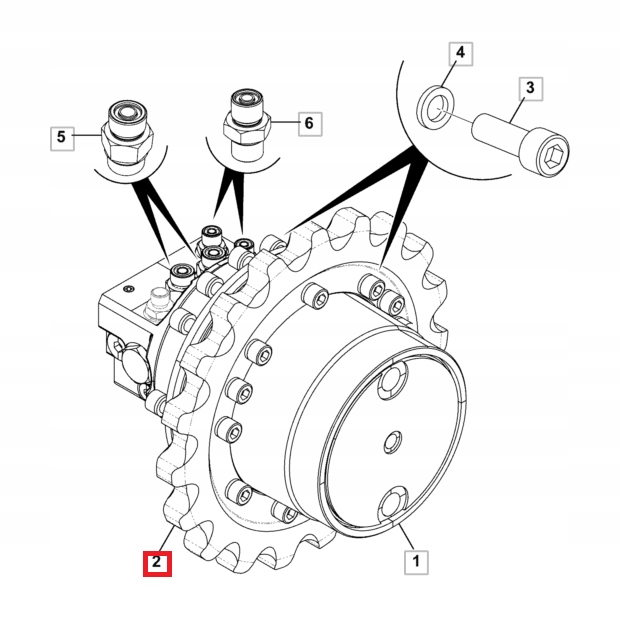 4
3
5
6
2
1