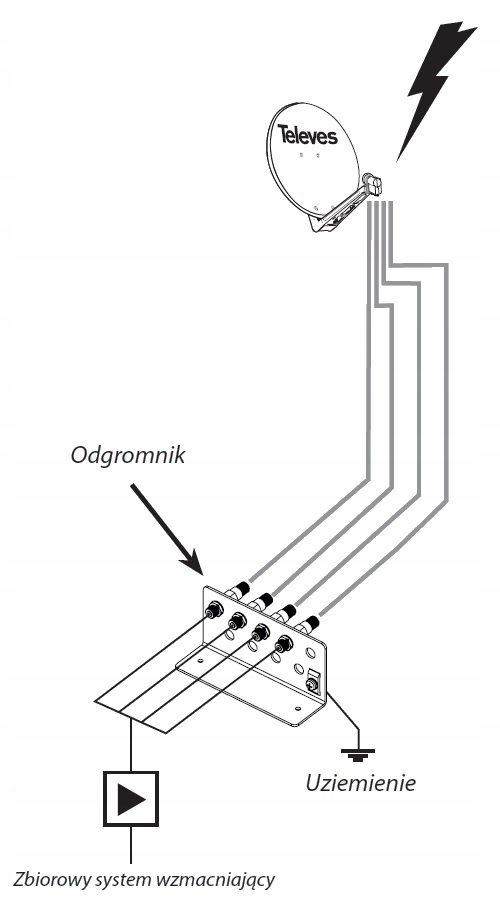 Televes

Odgromnik

Uziemienie

Zbiorowy system wzmacniający