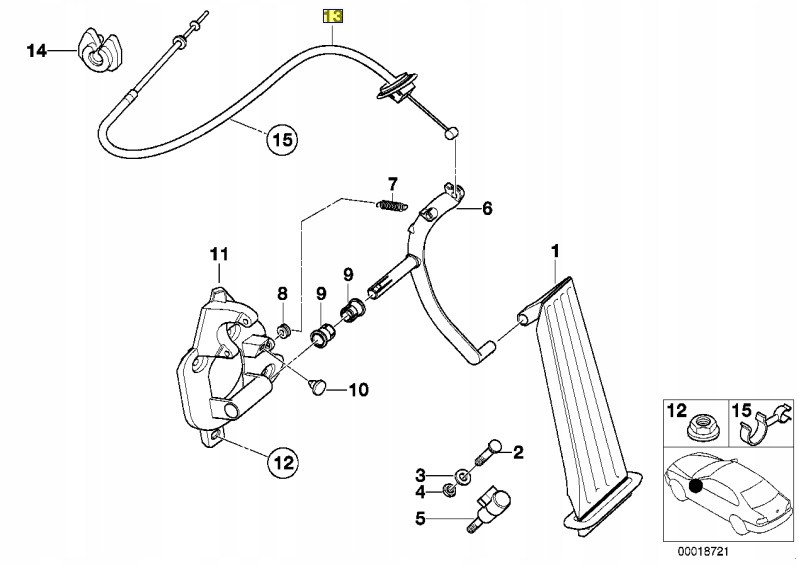 13
14
15
7
6
11
1
8
9
9
10
12
2
3
4
5
12
15
00018721