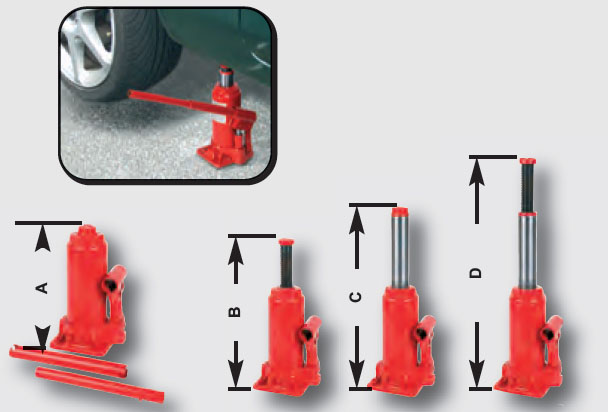 A

B

C

D