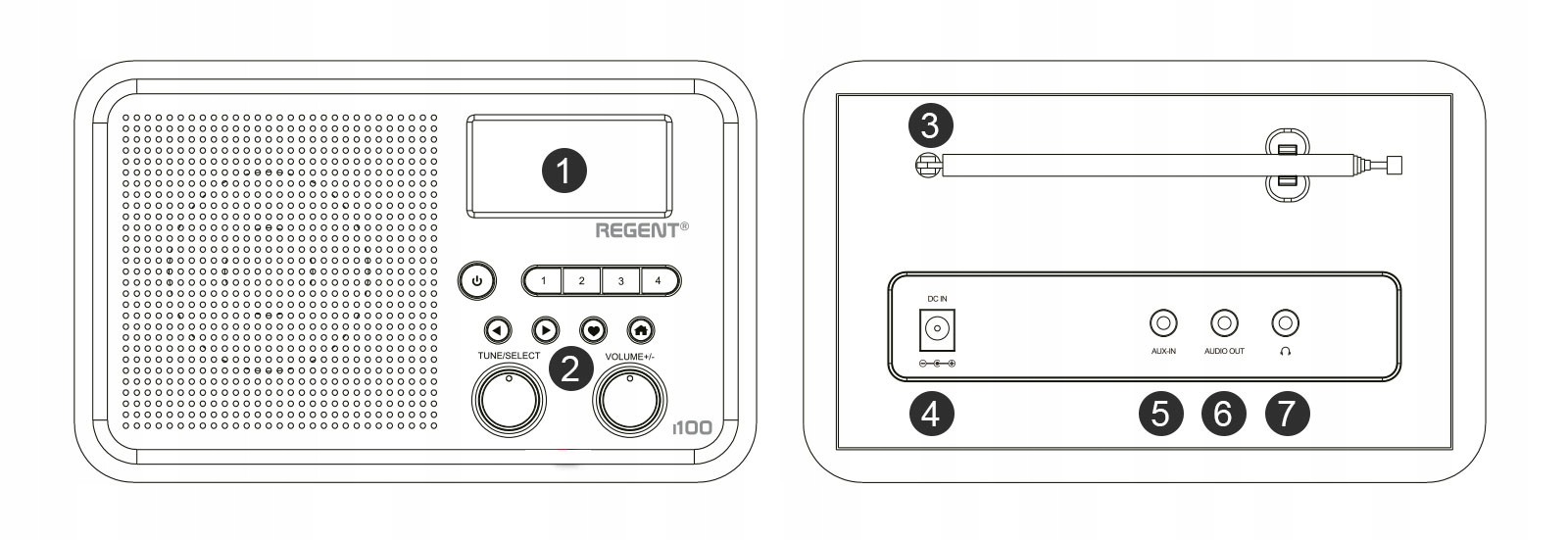 1
REGENT®
1 2 3 4
TUNE/SELECT
2
VOLUME+/-
i100

3
DC IN
AUX-IN
AUDIO OUT
4
5
6
7