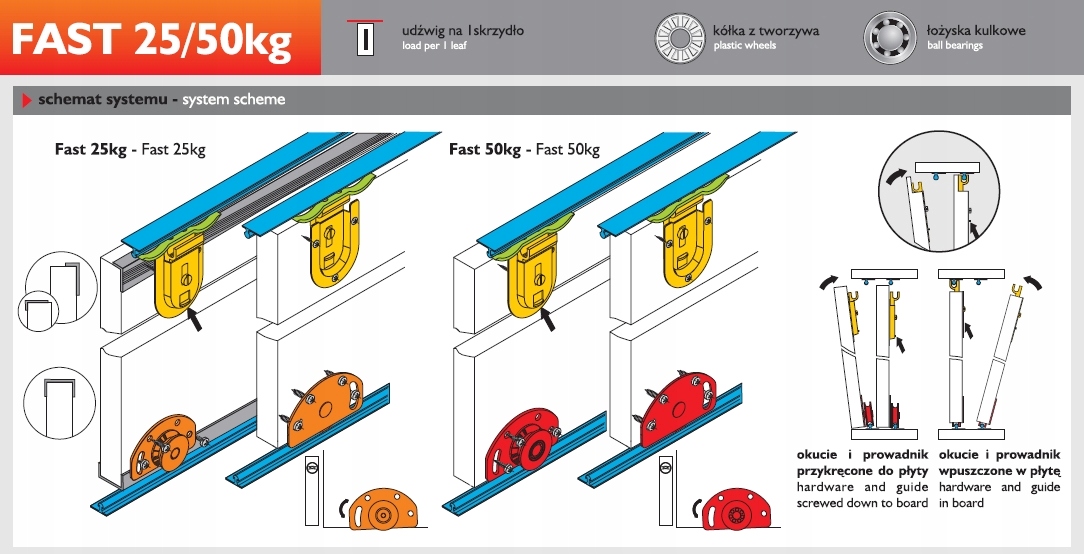 FAST 25/50kg

udźwig na 1skrzydło
load per 1 leaf

kółka z tworzywa
plastic wheels

łożyska kulkowe
ball bearings

schemat systemu - system scheme

Fast 25kg - Fast 25kg

Fast 50kg - Fast 50kg

okucie i prowadnik przykręcone do płyty
hardware and guide screwed down to board

okucie i prowadnik wpuszczone w płytę
hardware and guide in board