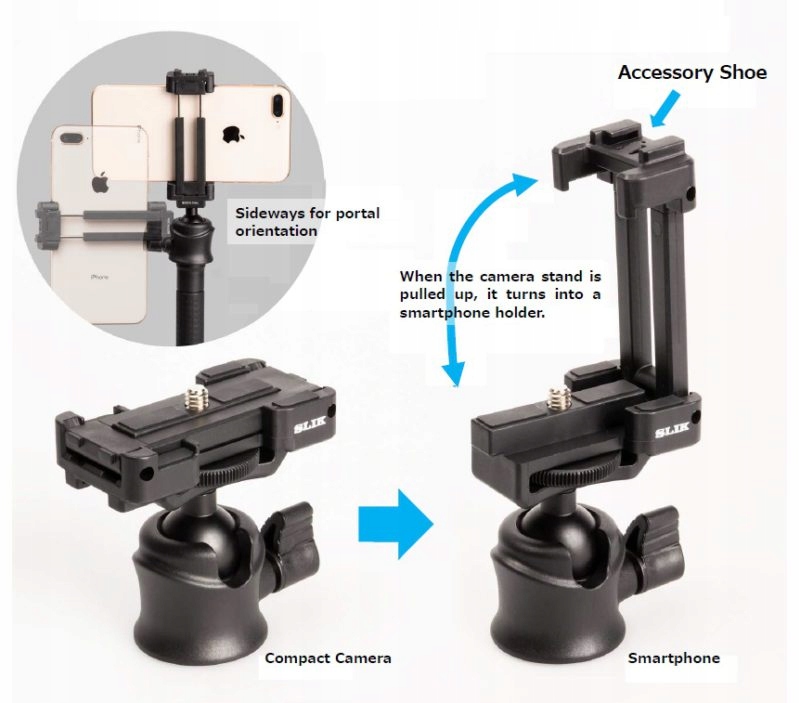 Accessory Shoe

Sideways for portal orientation

iPhone

When the camera stand is pulled up, it turns into a smartphone holder.

SLIK

SLIK

Compact Camera

Smartphone