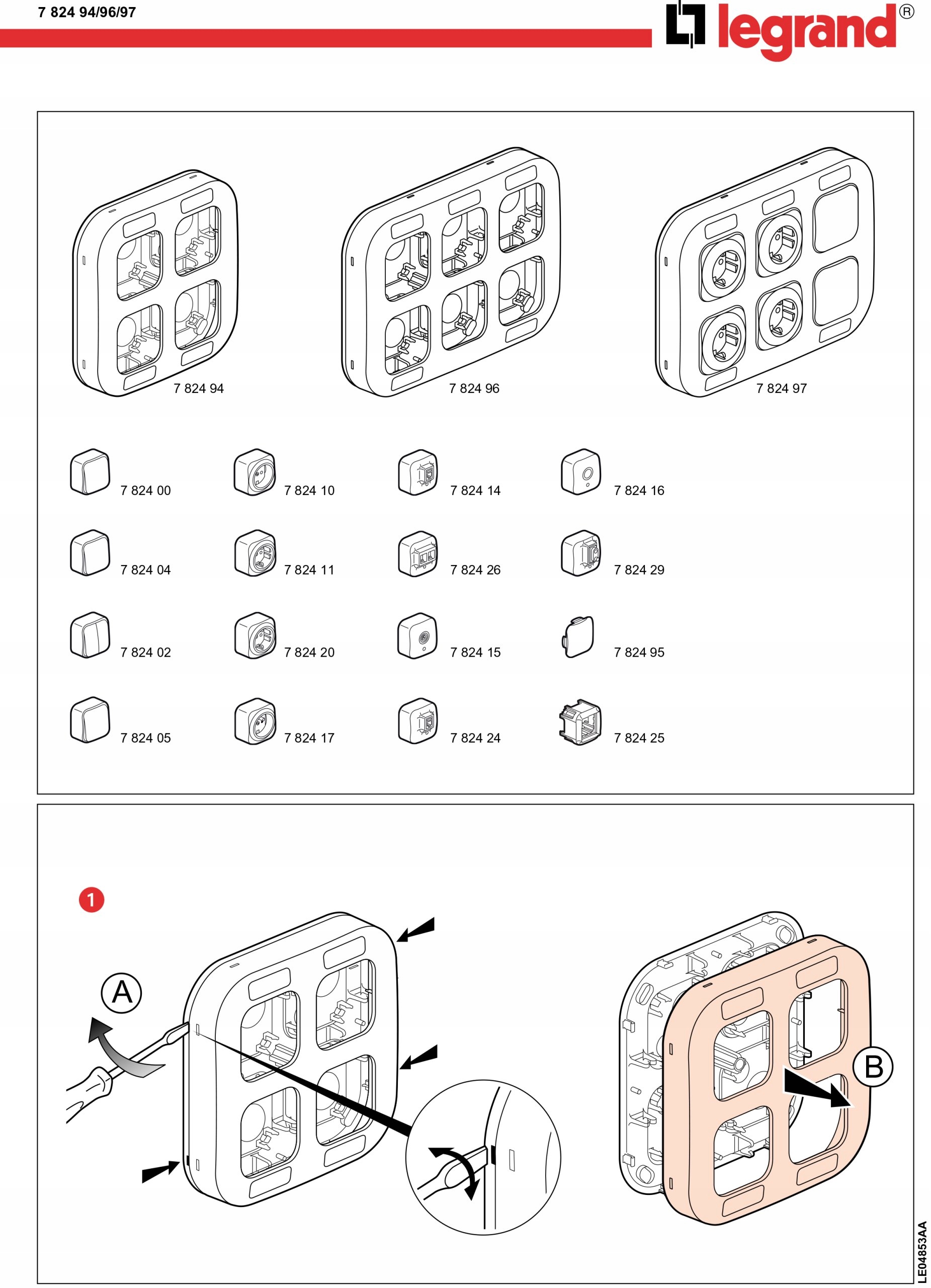 7 824 94/96/97

legrand®

7 824 94

7 824 96

7 824 97

7 824 00

7 824 10

7 824 14

7 824 16

7 824 04

7 824 11

7 824 26

7 824 29

7 824 02

7 824 20

7 824 15

7 824 95

7 824 05

7 824 17

7 824 24

7 824 25

1

A

B

LE04853AA