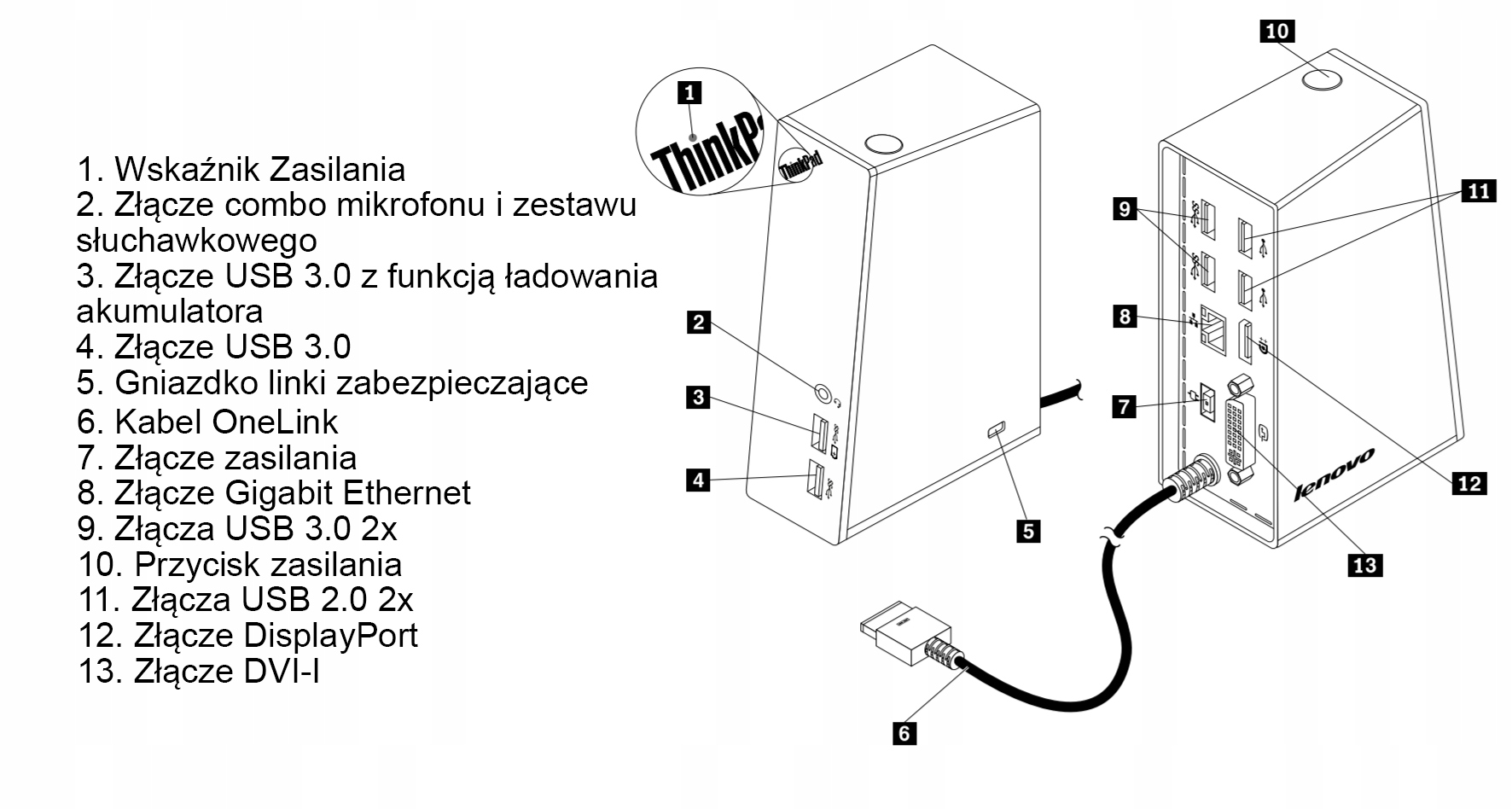 1. Wskaźnik Zasilania
2. Złącze combo mikrofonu i zestawu słuchawkowego
3. Złącze USB 3.0 z funkcją ładowania akumulatora
4. Złącze USB 3.0
5. Gniazdko linki zabezpieczające
6. Kabel OneLink
7. Złącze zasilania
8. Złącze Gigabit Ethernet
9. Złącza USB 3.0 2x
10. Przycisk zasilania
11. Złącza USB 2.0 2x
12. Złącze DisplayPort
13. Złącze DVI-I

1
ThinkPa
ThinkPad
2
3
4
5
6
10
9
11
8
7
12
13
lenovo