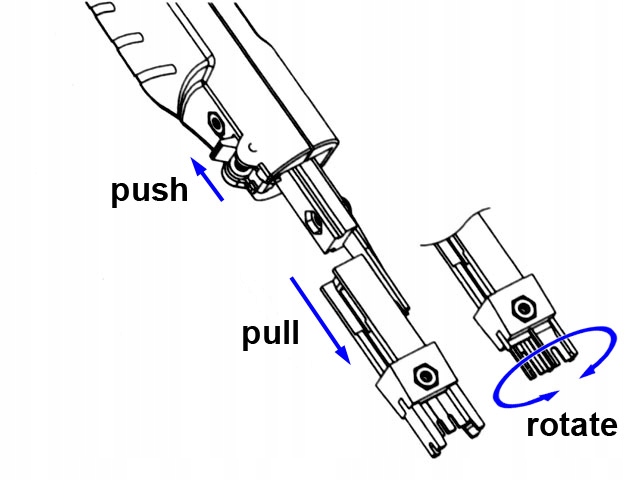 push

pull

rotate