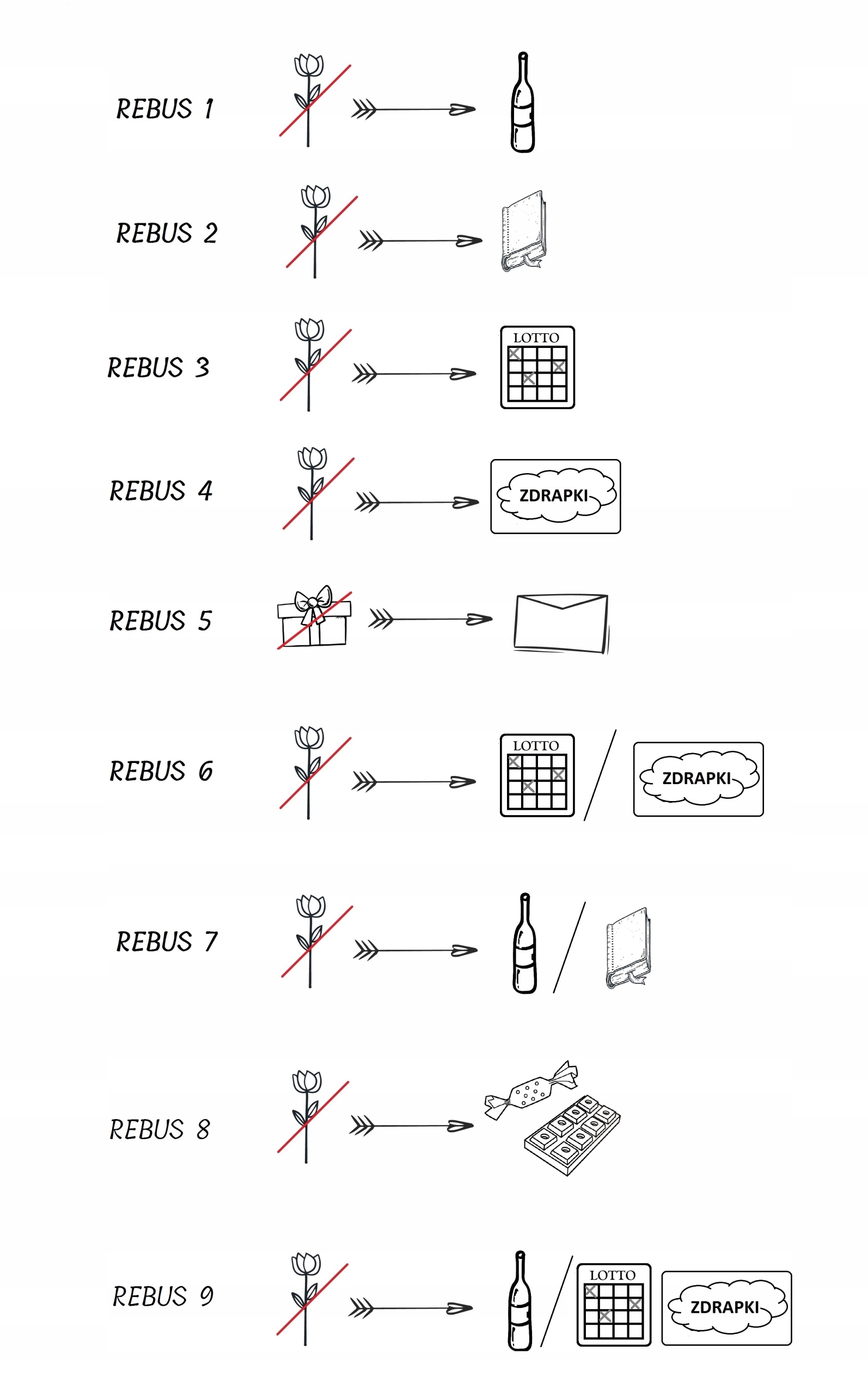 REBUS 1

REBUS 2

REBUS 3

LOTTO

REBUS 4

ZDRAPKI

REBUS 5

REBUS 6

LOTTO

ZDRAPKI

REBUS 7

REBUS 8

REBUS 9

LOTTO

ZDRAPKI