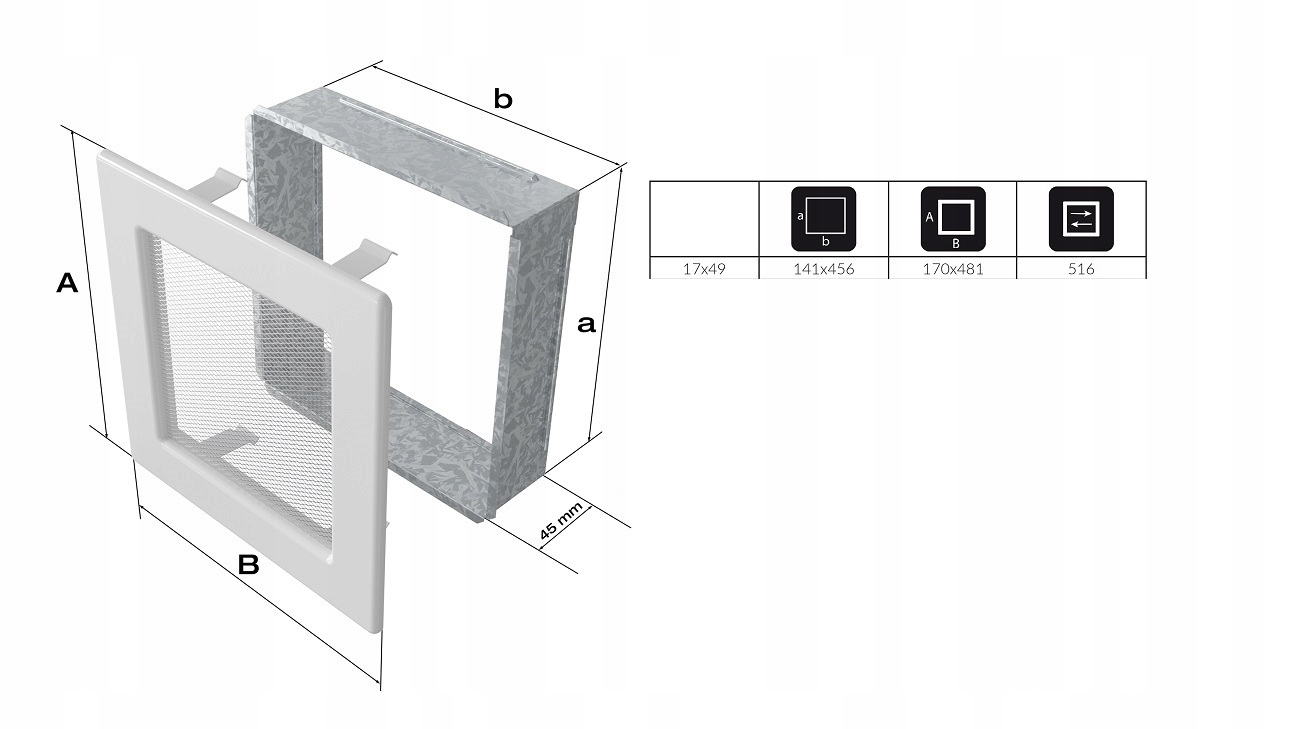 b

A

a

45 mm

B

|  | a b | A B |  |
|---|---|---|---|
| 17x49 | 141x456 | 170x481 | 516 |