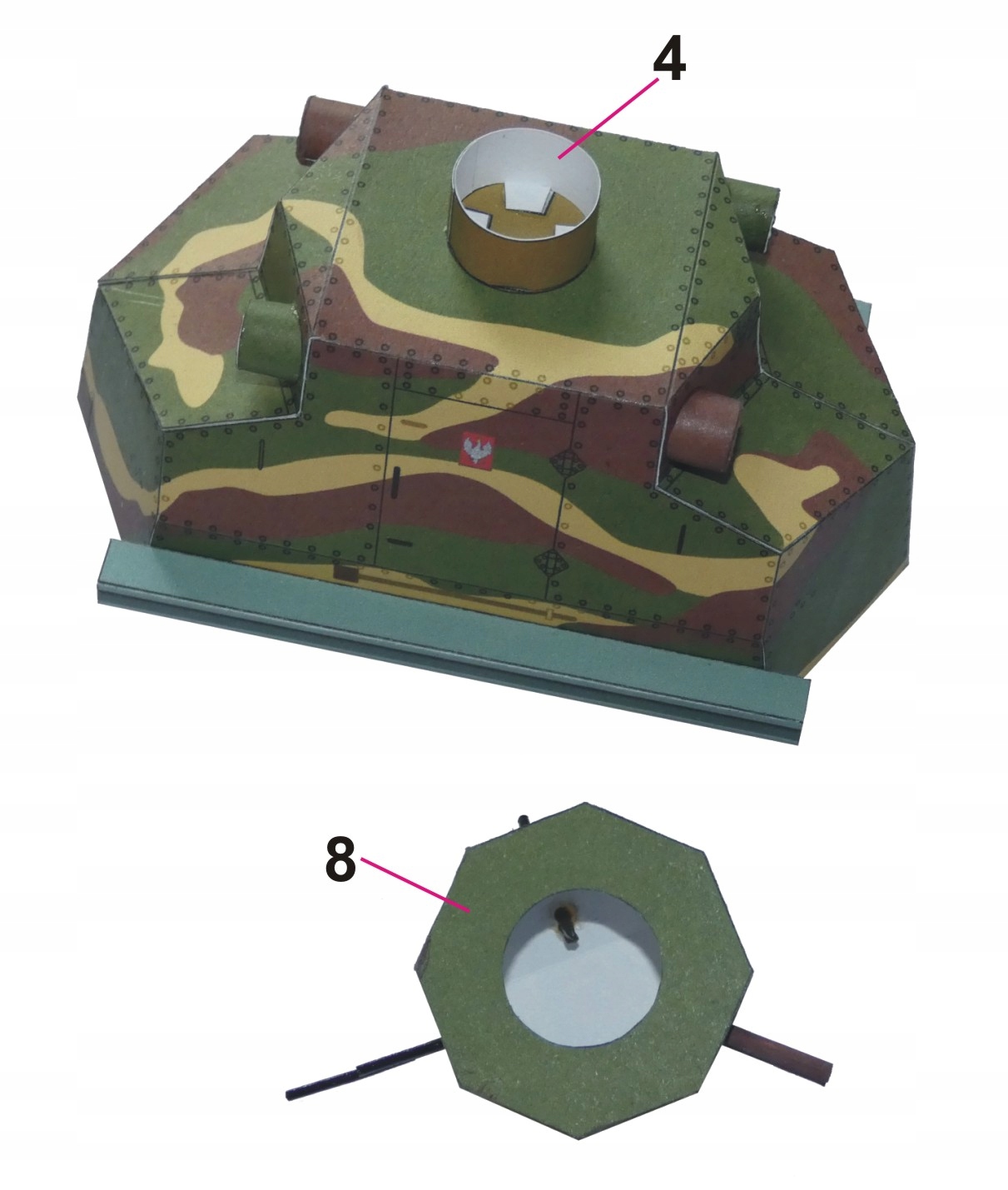 4

8