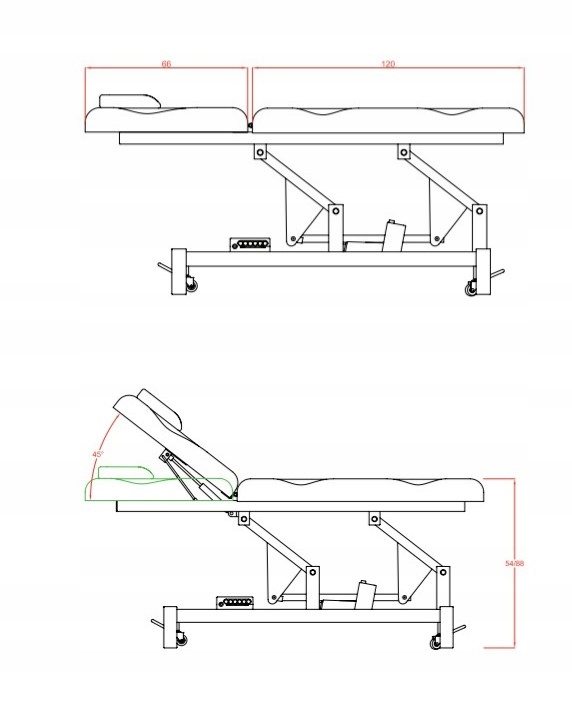 66
120
45°
54/88