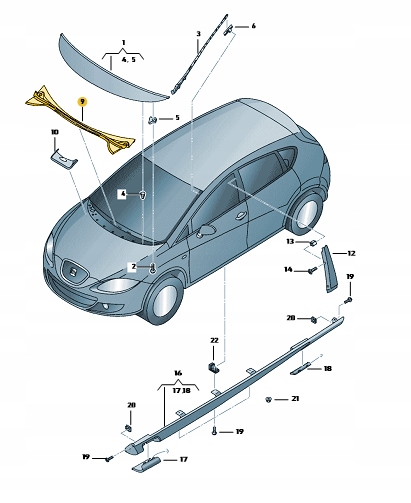 1
4, 5
3
6
9
5
10
4
2
13
12
14
19
20
22
18
16
17,18
21
20
19
19
17