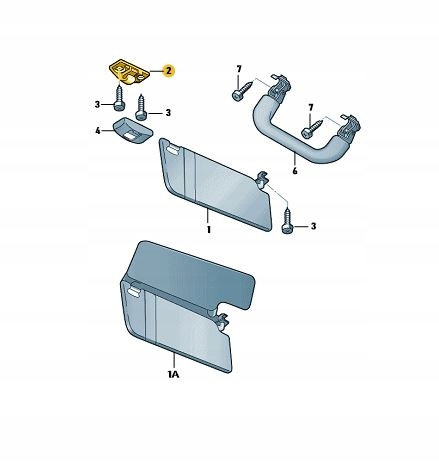 2
7
3
3
7
4
6
1
3
1A