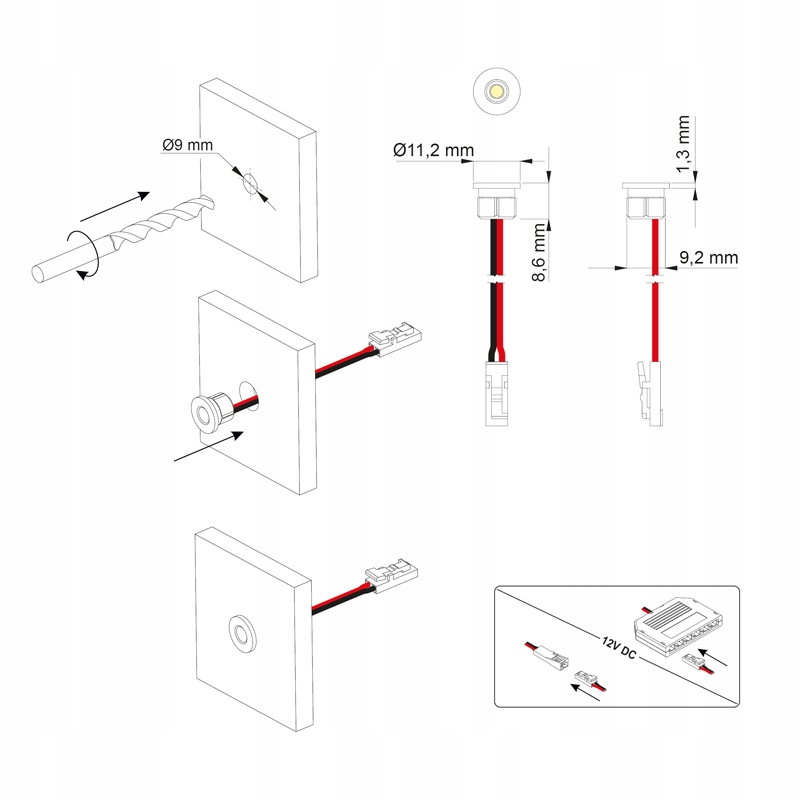 Ø9 mm

Ø11,2 mm

8,6 mm

1,3 mm

9,2 mm

12V DC