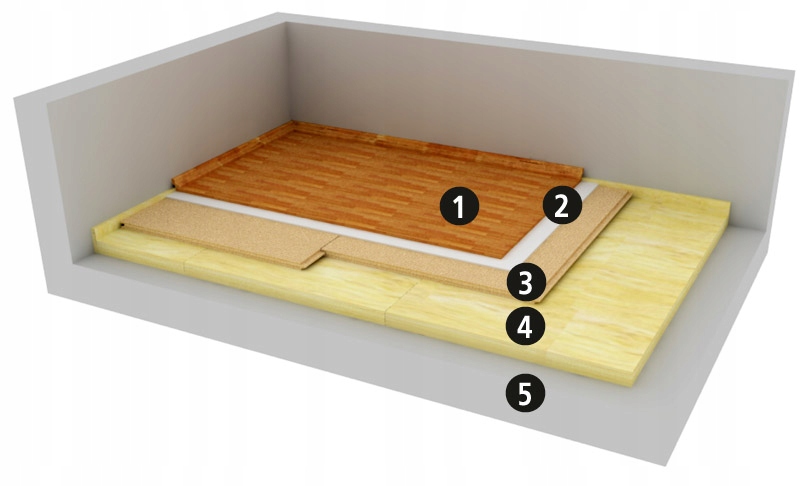 1
2
3
4
5