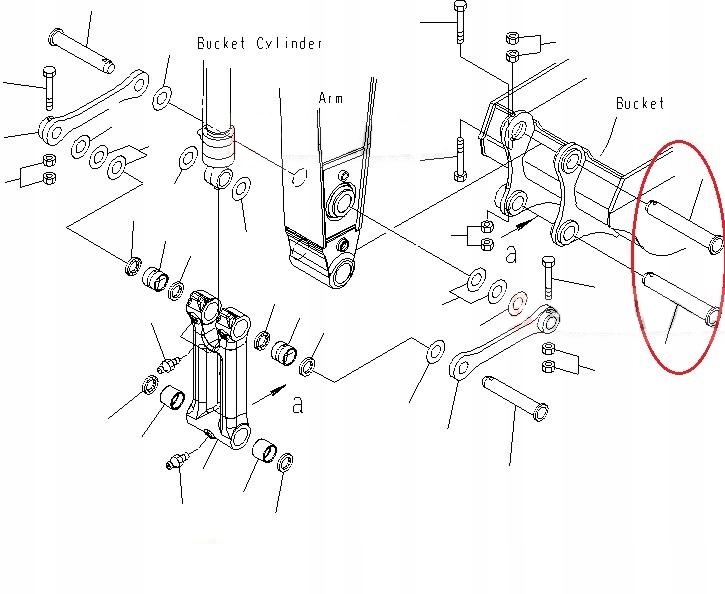 Bucket Cylinder
Arm
Bucket
a
a