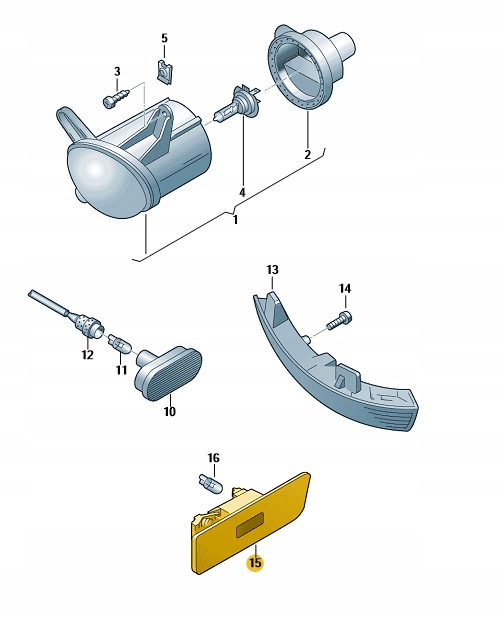 5
3
2
4
1
13
14
12
11
10
16
15