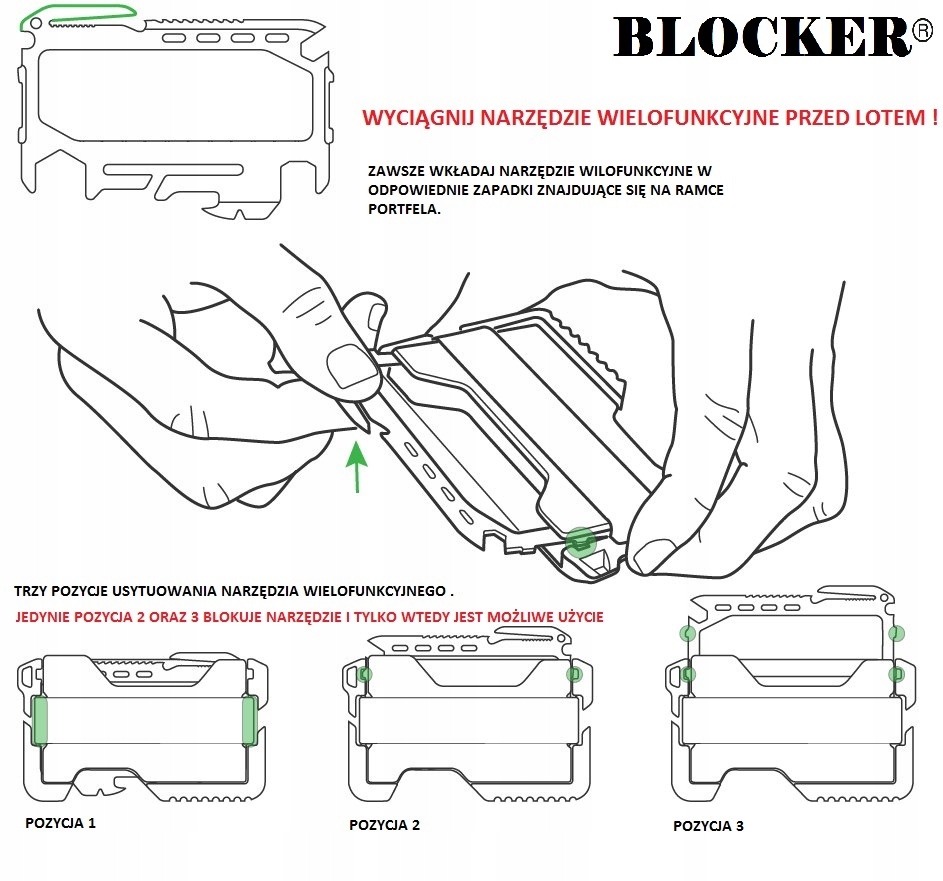 BLOCKER®

WYCIĄGNIJ NARZĘDZIE WIELOFUNKCYJNE PRZED LOTEM !

ZAWSZE WKŁADAJ NARZĘDZIE WILOFUNKCYJNE W ODPOWIEDNIE ZAPADKI ZNAJDUJĄCE SIĘ NA RAMCE PORTFELA.

TRZY POZYCJE USYTUOWANIA NARZĘDZIA WIELOFUNKCYJNEGO .

JEDYNIE POZYCJA 2 ORAZ 3 BLOKUJE NARZĘDZIE I TYLKO WTEDY JEST MOŻLIWE UŻYCIE

POZYCJA 1

POZYCJA 2

POZYCJA 3