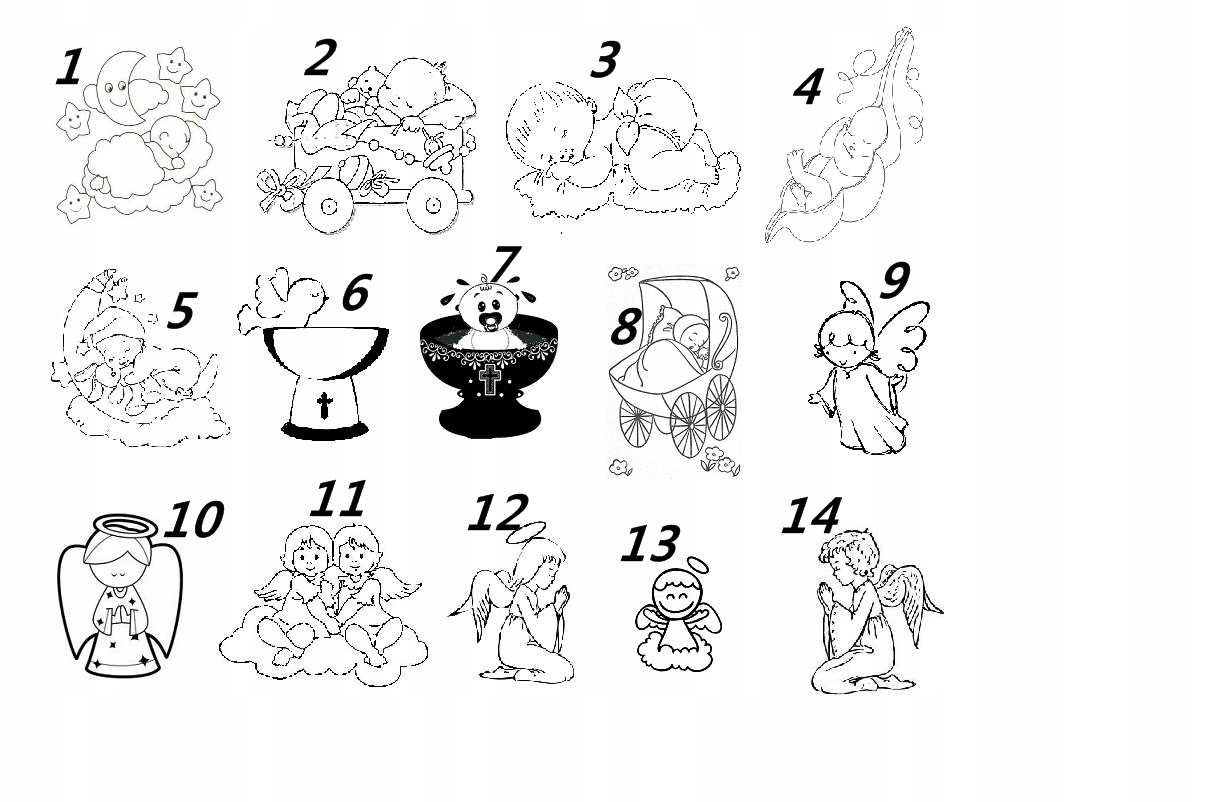 1
2
3
4
5
6
7
8
9
10
11
12
13
14