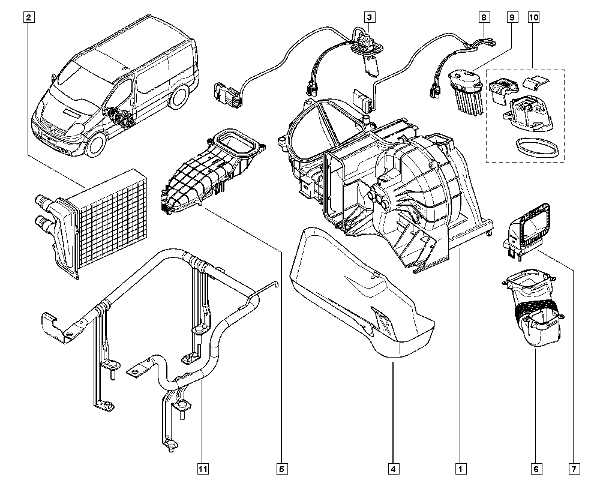 2
3
8
9
10
11
5
4
1
6
7