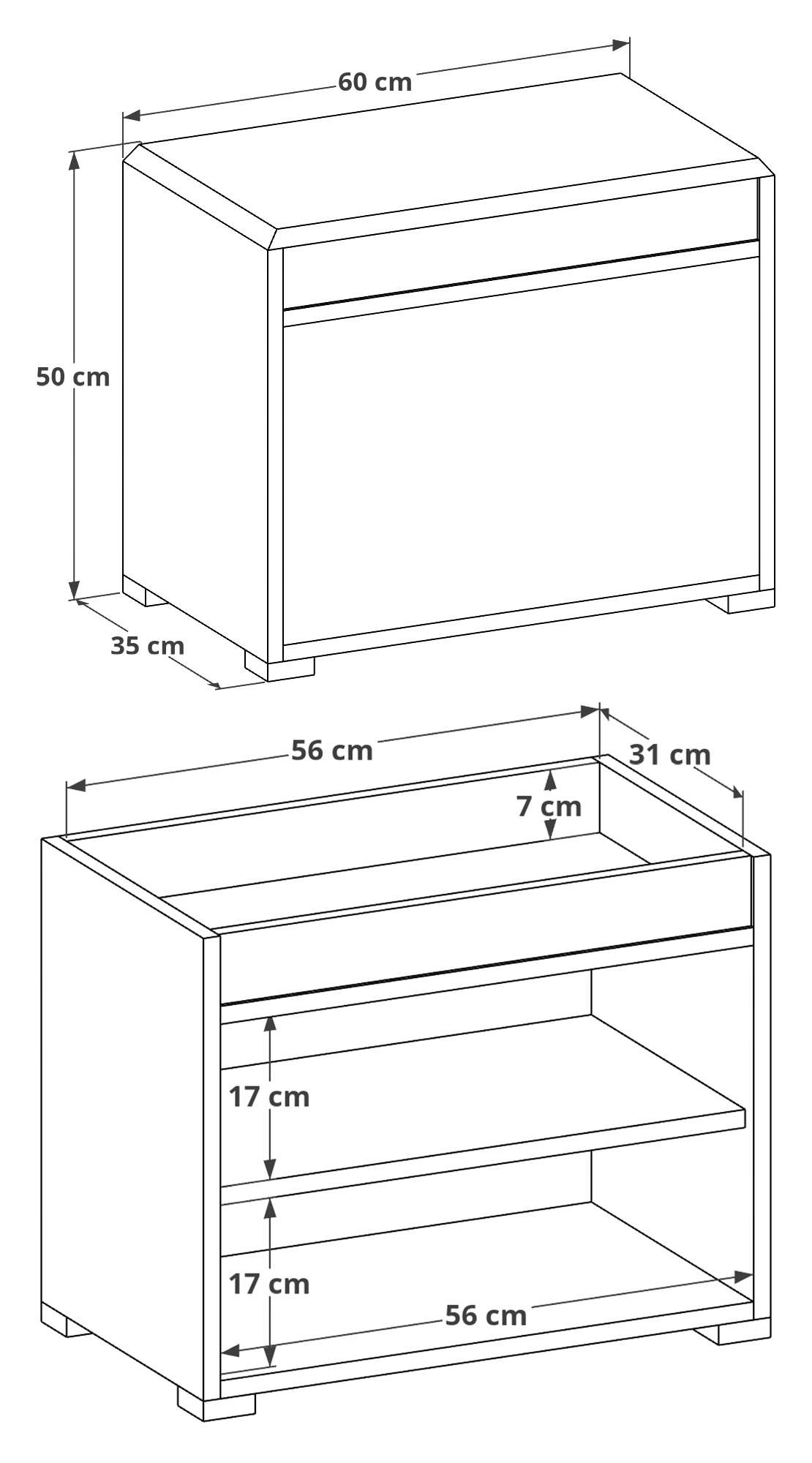 60 cm
50 cm
35 cm
56 cm
31 cm
7 cm
17 cm
17 cm
56 cm