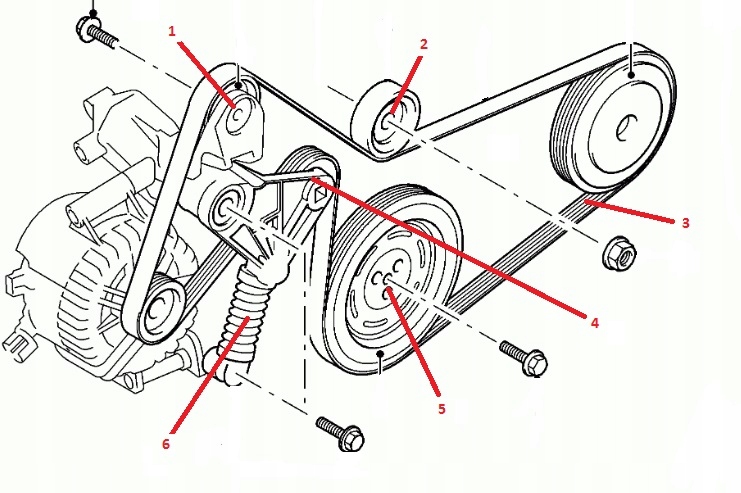 1
2
3
4
5
6