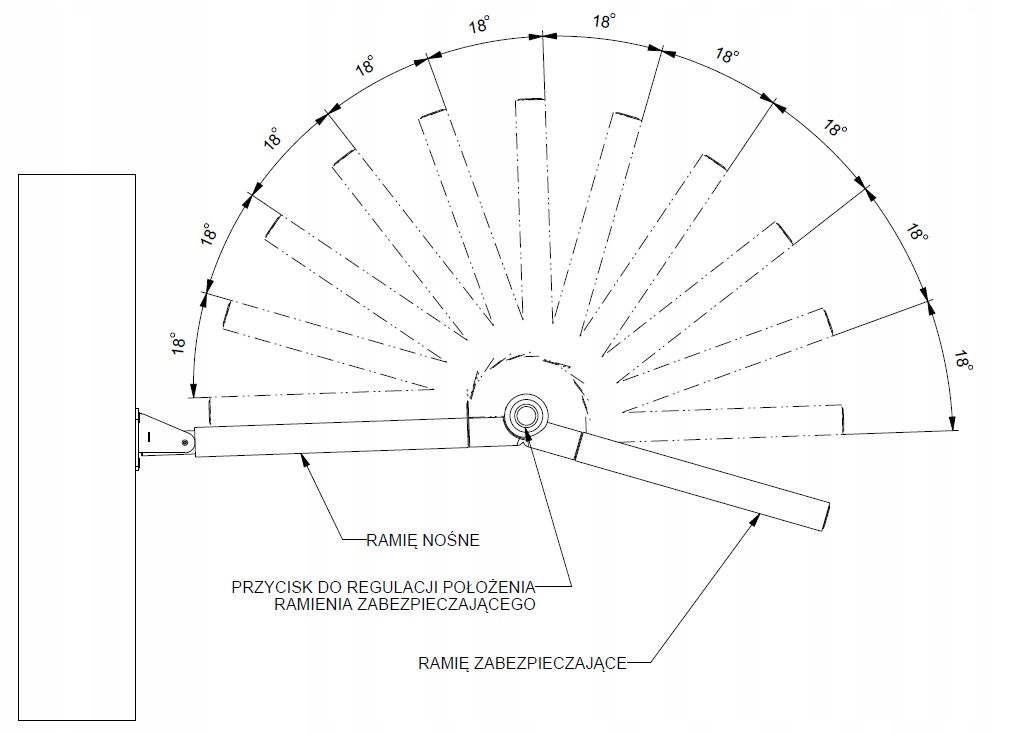 18°
18°
18°
18°
18°
18°
18°
18°
18°
18°

RAMIĘ NOŚNE

PRZYCISK DO REGULACJI POŁOŻENIA RAMIENIA ZABEZPIECZAJĄCEGO

RAMIĘ ZABEZPIECZAJĄCE