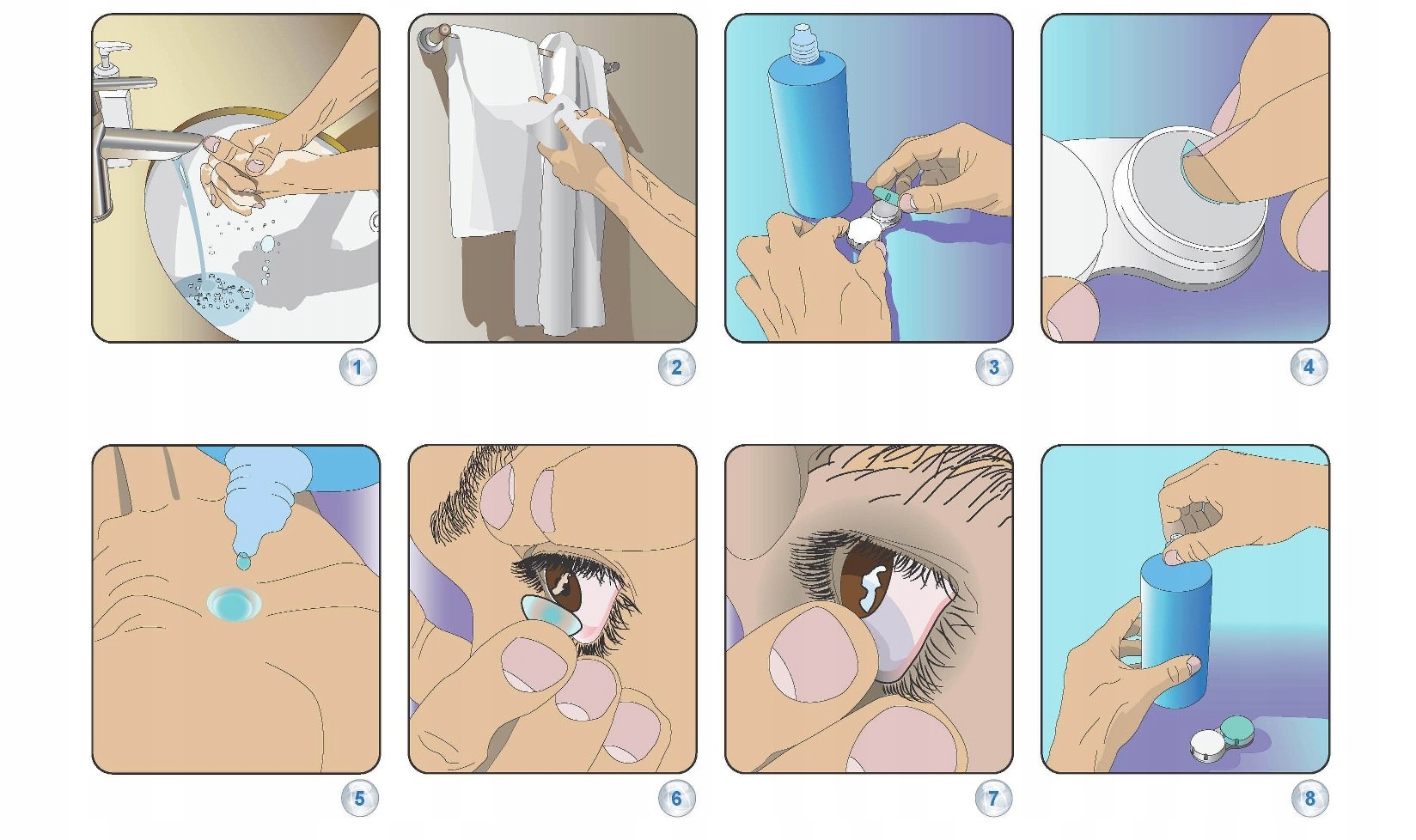 1

2

3

4

5

6

7

8