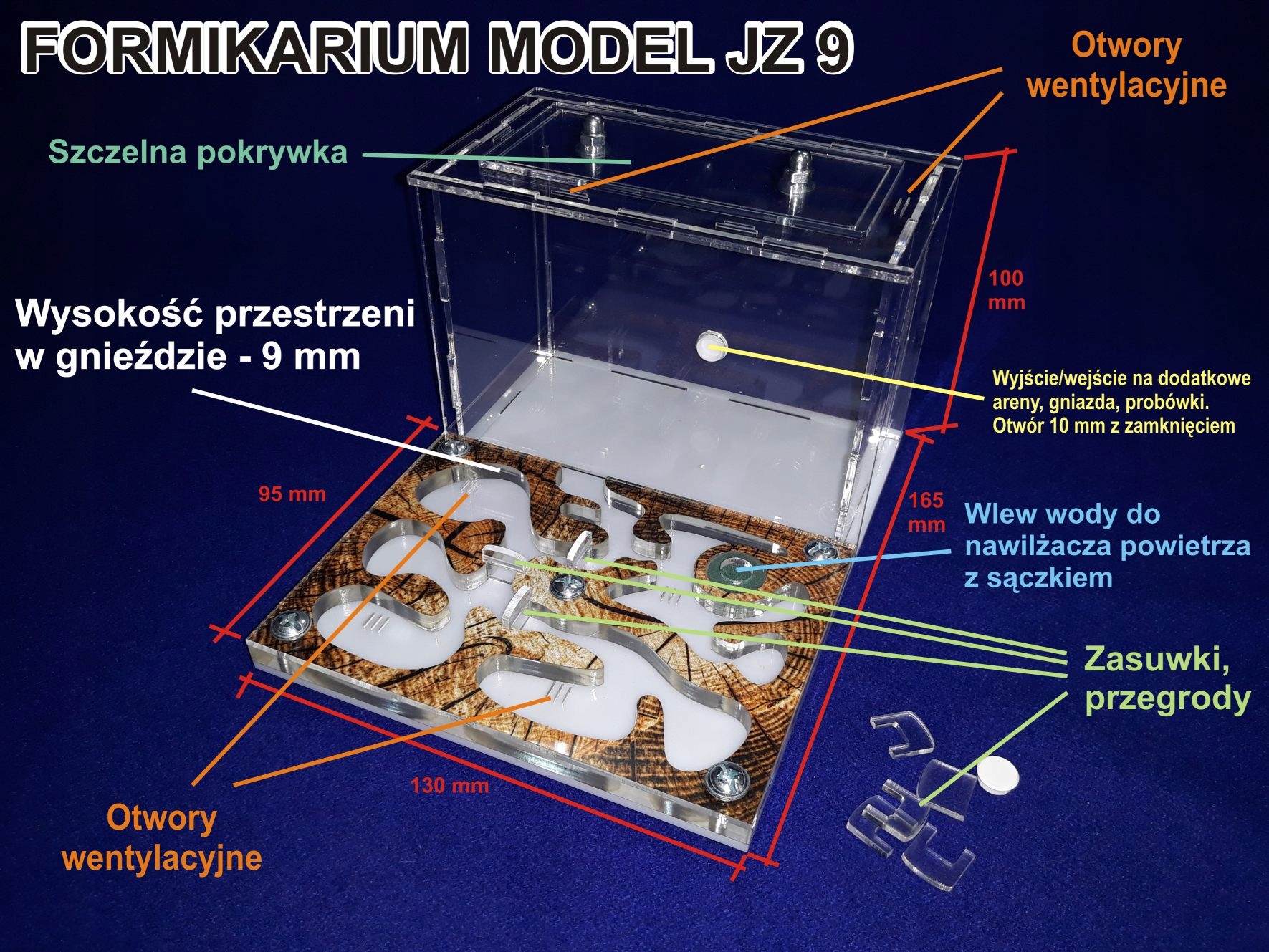 FORMIKARIUM MODEL JZ 9

Otwory wentylacyjne

Szczelna pokrywka

100 mm

Wysokość przestrzeni w gnieździe - 9 mm

Wyjście/wejście na dodatkowe areny, gniazda, probówki. Otwór 10 mm z zamknięciem

95 mm

165 mm

Wlew wody do nawilżacza powietrza z sączkiem

Zasuwki, przegrody

130 mm

Otwory wentylacyjne