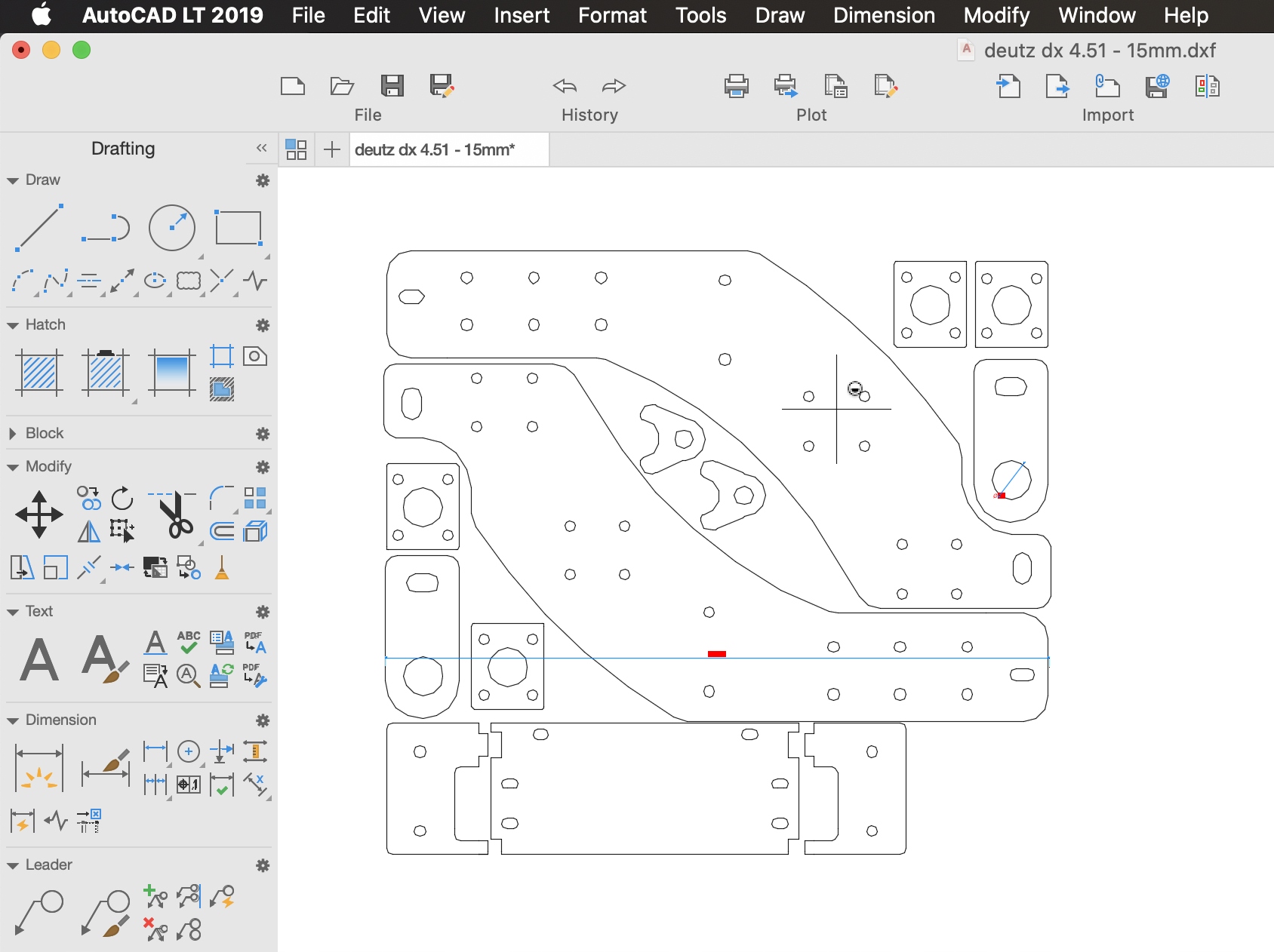 AutoCAD LT 2019 File Edit View Insert Format Tools Draw Dimension Modify Window Help

deutz dx 4.51 - 15mm.dxf

File

History

Plot

Import

Drafting

deutz dx 4.51 - 15mm*

Draw

Hatch

Block

Modify

Text

ABC

PDF

PDF

Dimension

Leader