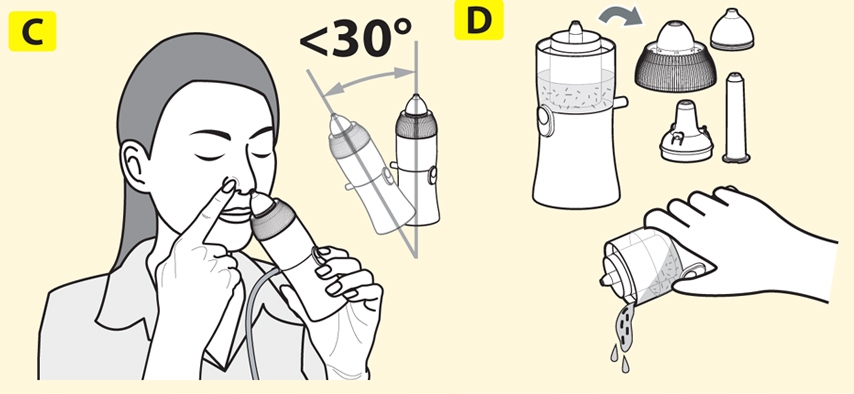 C

<30°

D