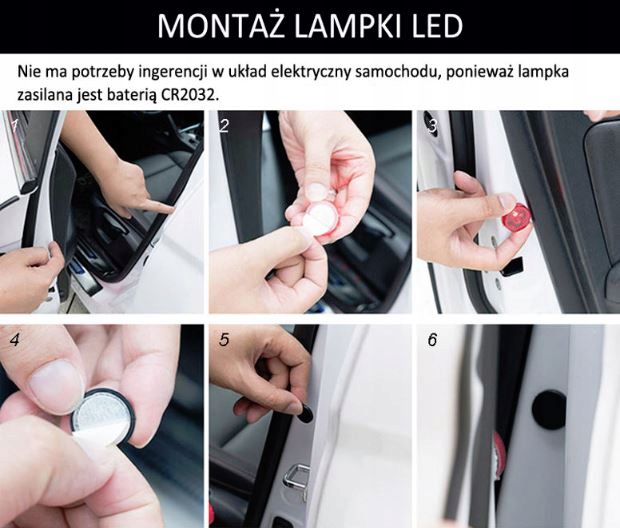 MONTAŻ LAMPKI LED

Nie ma potrzeby ingerencji w układ elektryczny samochodu, ponieważ lampka zasilana jest baterią CR2032.

1

2

3

4

5

6